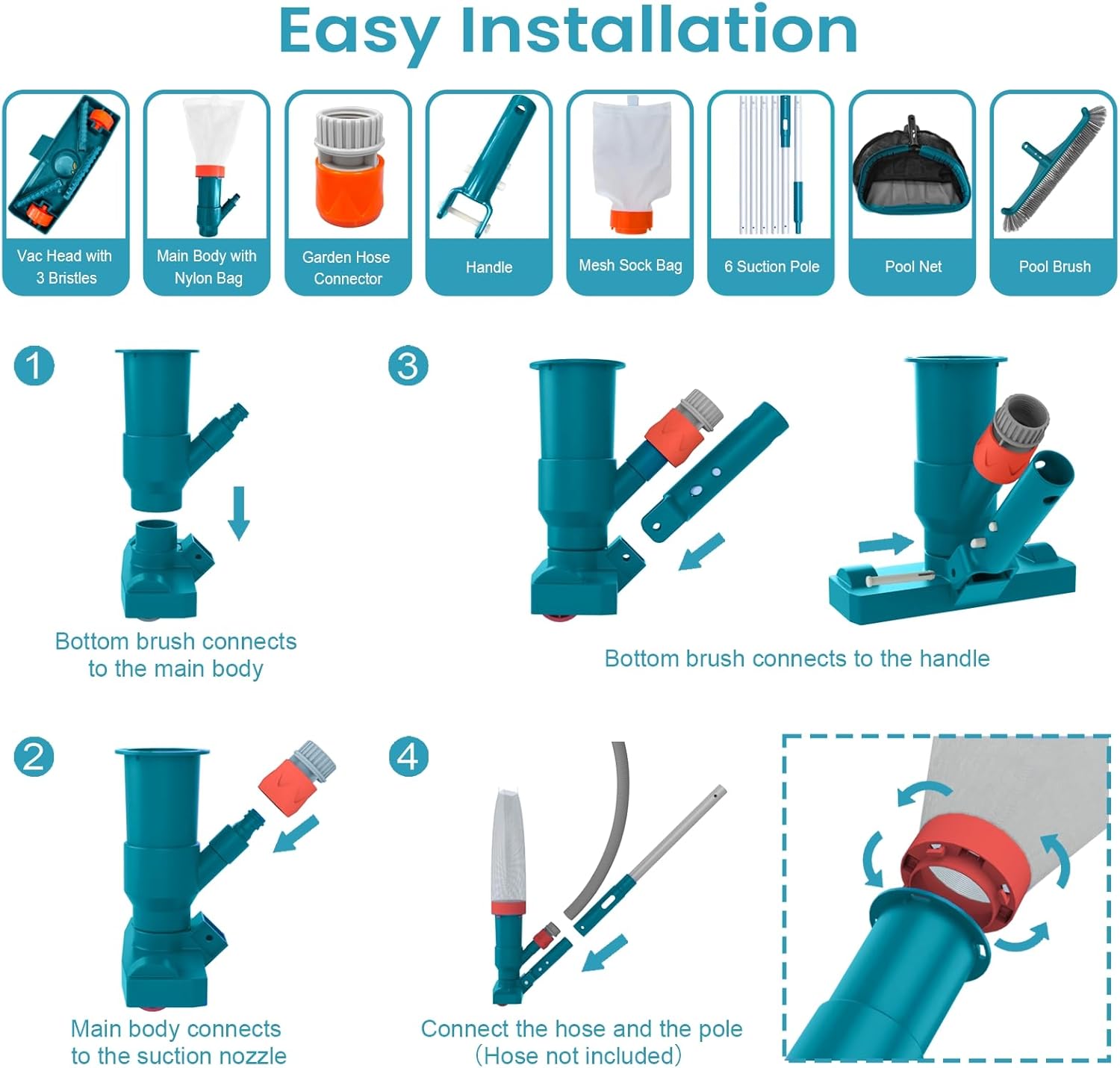 Easy Installation

Vac Head with 3 Bristles

Main Body with Nylon Bag

Garden Hose Connector

Handle

Mesh Sock Bag

6 Suction Pole

Pool Net

Pool Brush

1

Bottom brush connects to the main body

3

Bottom brush connects to the handle

2

Main body connects to the suction nozzle

4

Connect the hose and the pole (Hose not included)