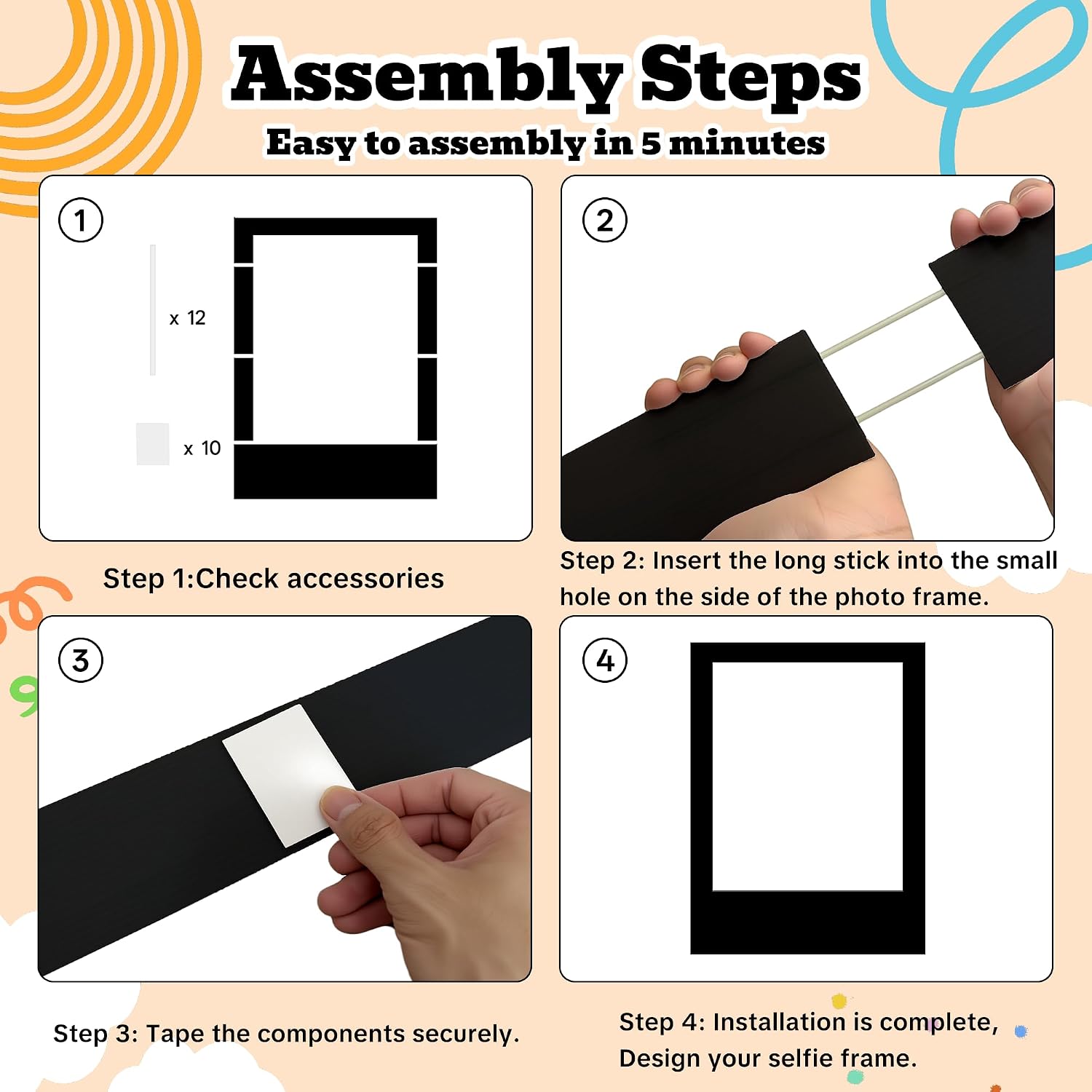 Assembly Steps

Easy to assembly in 5 minutes

1

x 12

x 10

Step 1:Check accessories

2

Step 2: Insert the long stick into the small hole on the side of the photo frame.

3

Step 3: Tape the components securely.

4

Step 4: Installation is complete, Design your selfie frame.