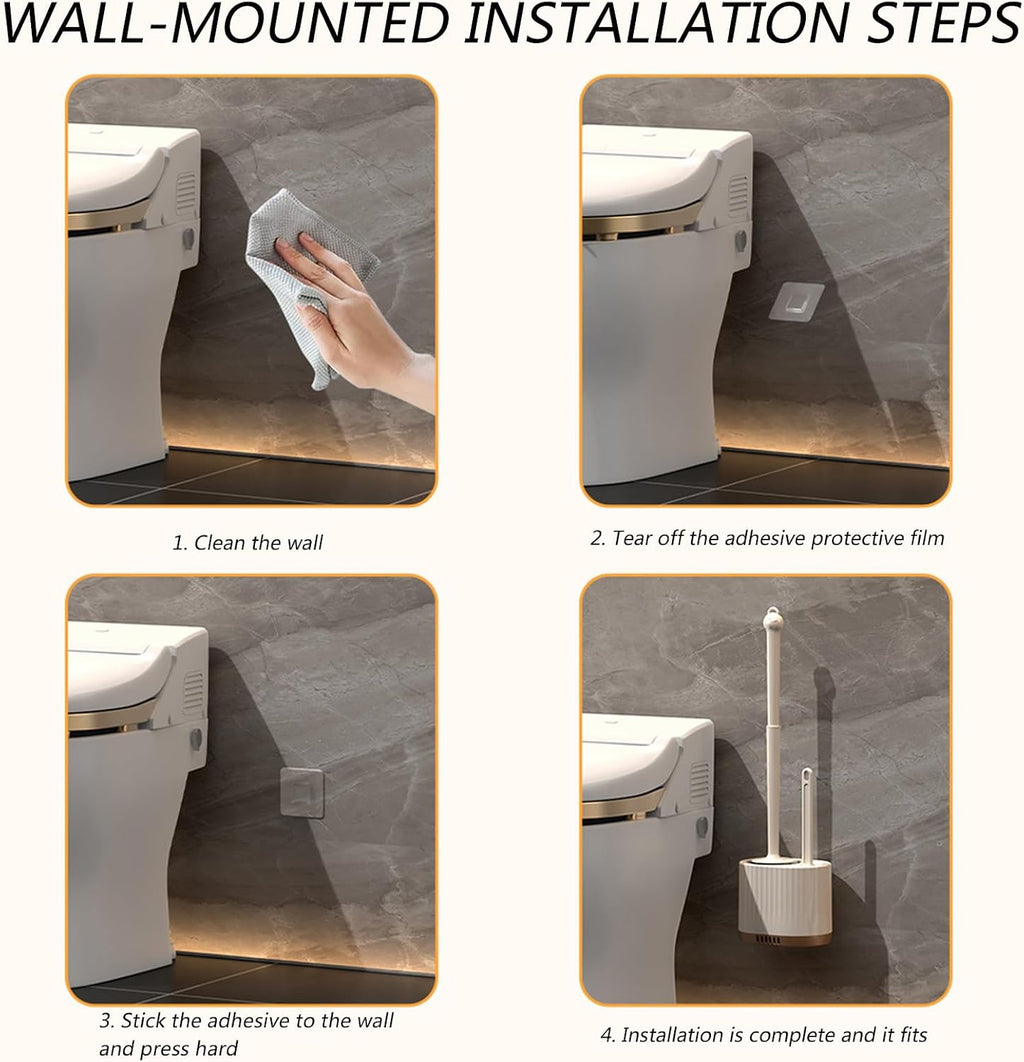 WALL-MOUNTED INSTALLATION STEPS

1. Clean the wall

2. Tear off the adhesive protective film

3. Stick the adhesive to the wall and press hard

4. Installation is complete and it fits