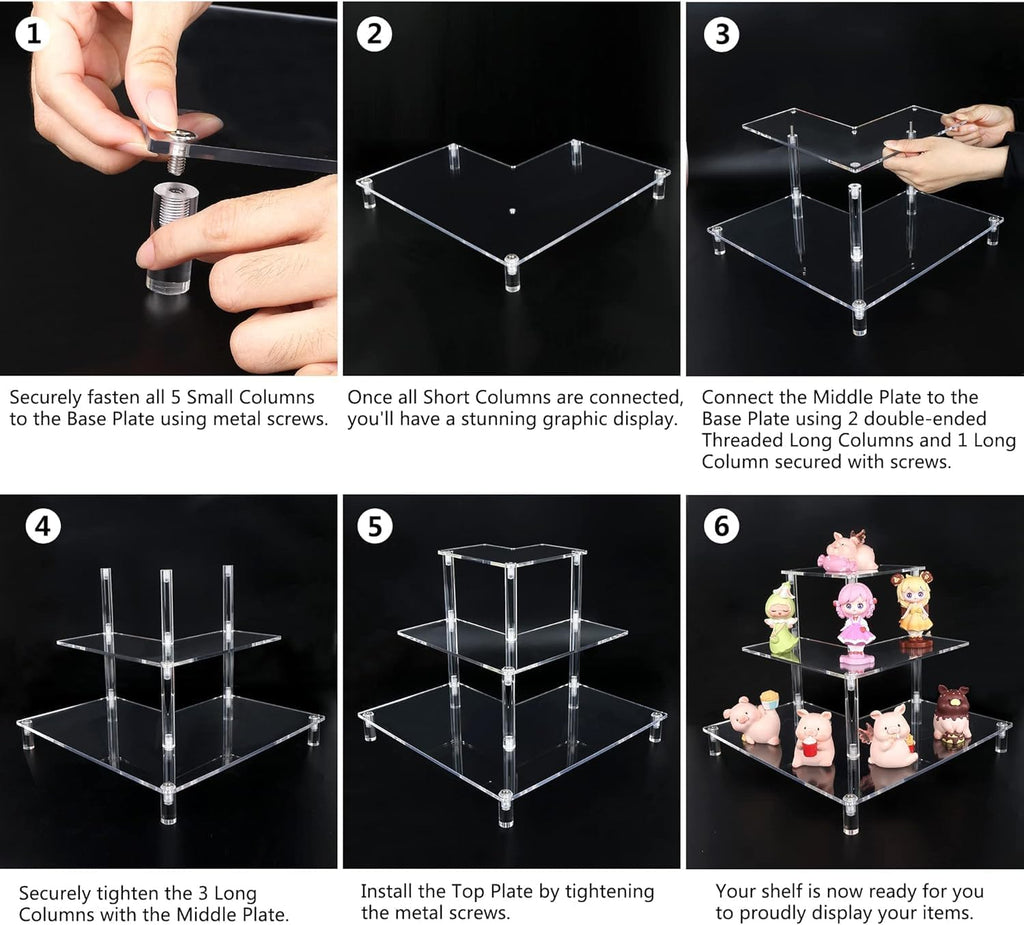 1

Securely fasten all 5 Small Columns to the Base Plate using metal screws.

2

Once all Short Columns are connected, you'll have a stunning graphic display.

3

Connect the Middle Plate to the Base Plate using 2 double-ended Threaded Long Columns and 1 Long Column secured with screws.

4

Securely tighten the 3 Long Columns with the Middle Plate.

5

Install the Top Plate by tightening the metal screws.

6

Your shelf is now ready for you to proudly display your items.