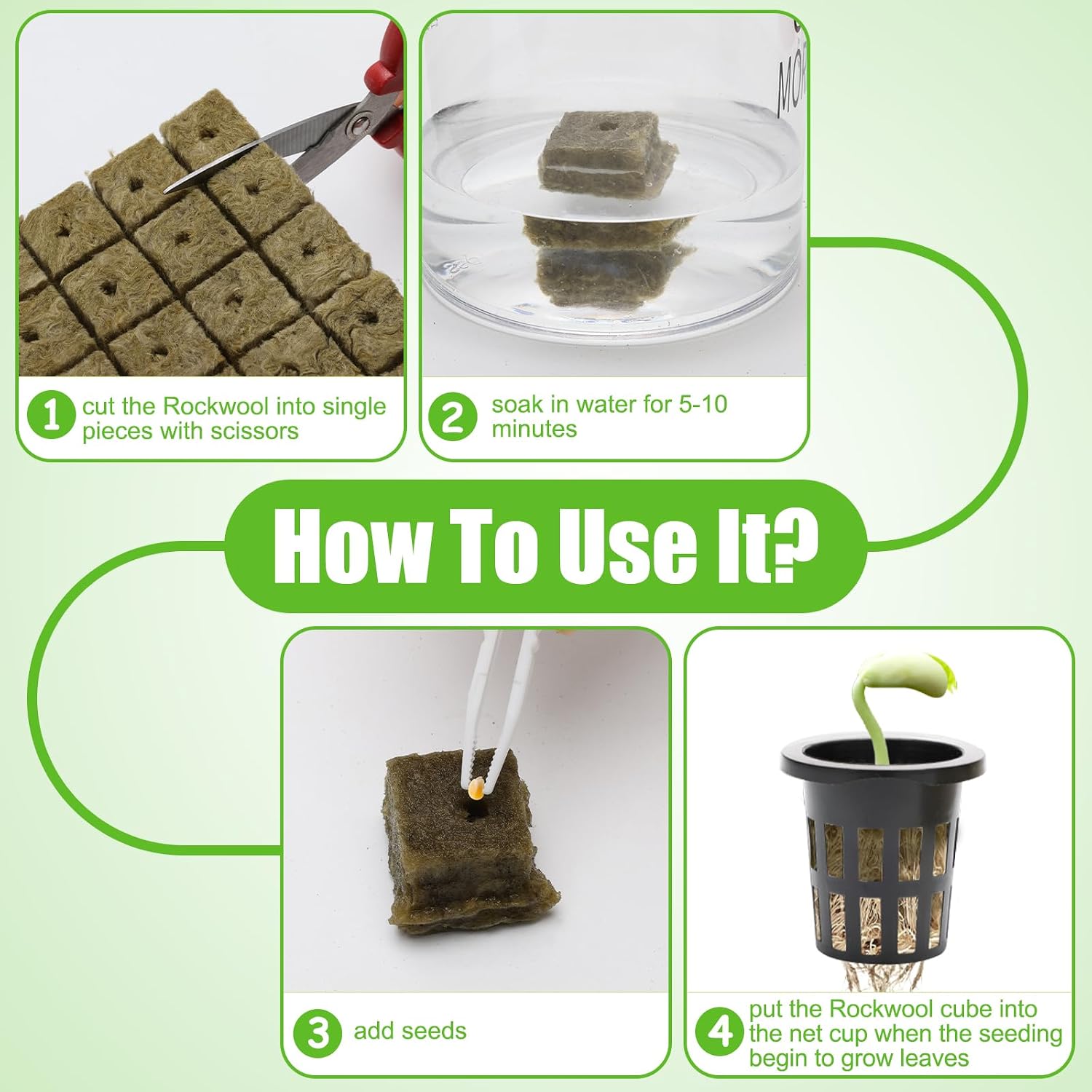 1 cut the Rockwool into single pieces with scissors

2 soak in water for 5-10 minutes

How To Use It?

3 add seeds

4 put the Rockwool cube into the net cup when the seeding begin to grow leaves