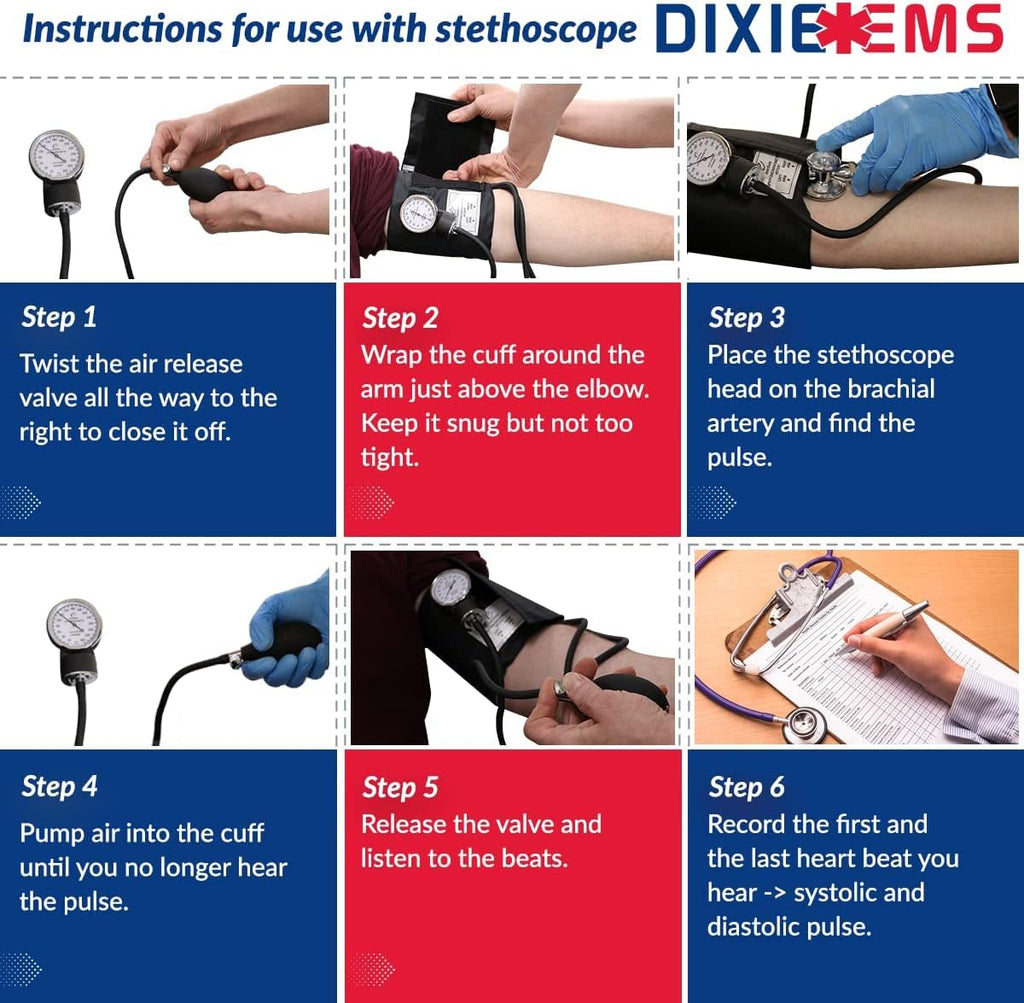 Instructions for use with stethoscope DIXIE EMS

Step 1
Twist the air release valve all the way to the right to close it off.

Step 2
Wrap the cuff around the arm just above the elbow. Keep it snug but not too tight.

Step 3
Place the stethoscope head on the brachial artery and find the pulse.

Step 4
Pump air into the cuff until you no longer hear the pulse.

Step 5
Release the valve and listen to the beats.

Step 6
Record the first and the last heart beat you hear -> systolic and diastolic pulse.