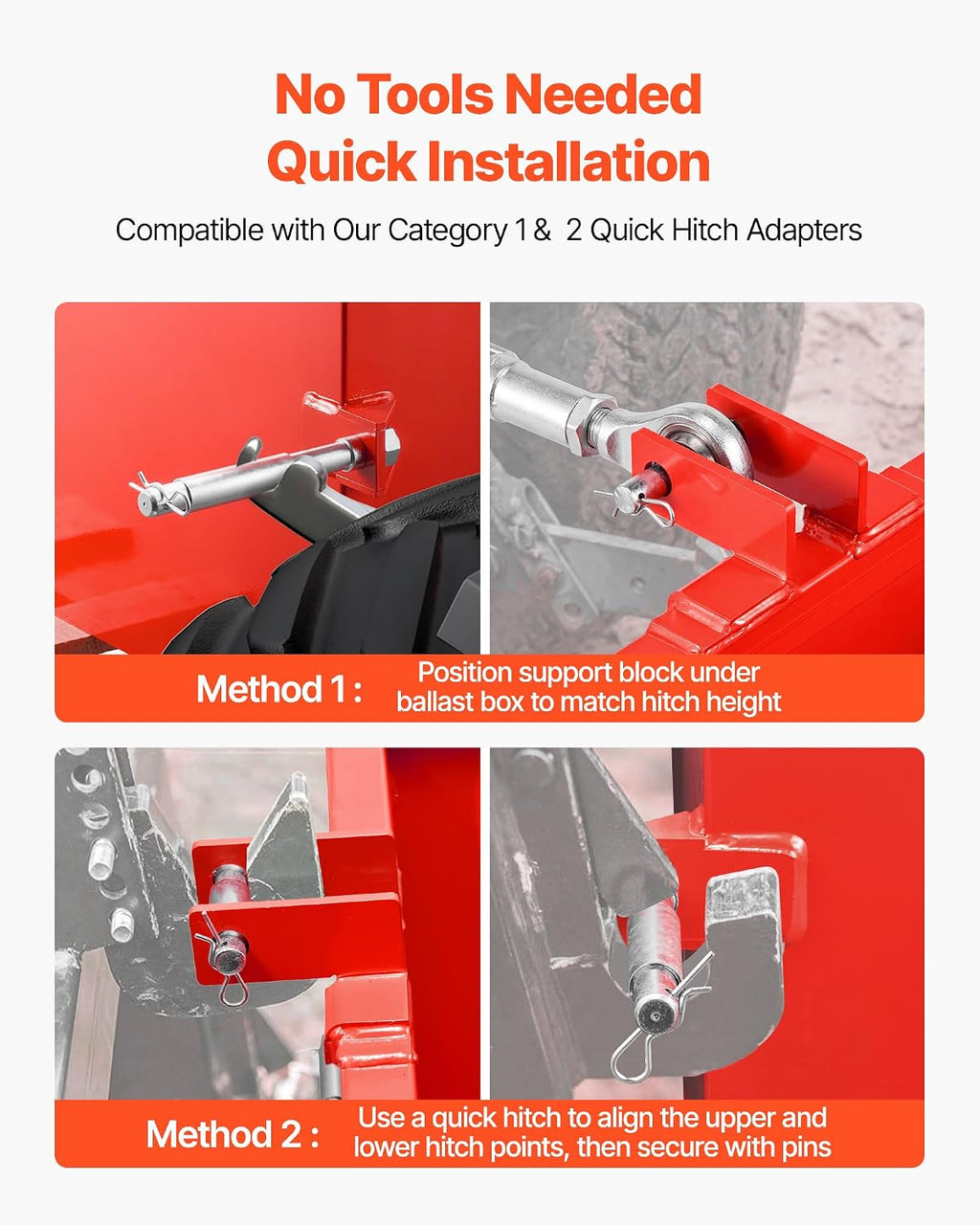 No Tools Needed
Quick Installation

Compatible with Our Category 1 &  2 Quick Hitch Adapters

Method 1 : Position support block under ballast box to match hitch height

Method 2 : Use a quick hitch to align the upper and lower hitch points, then secure with pins