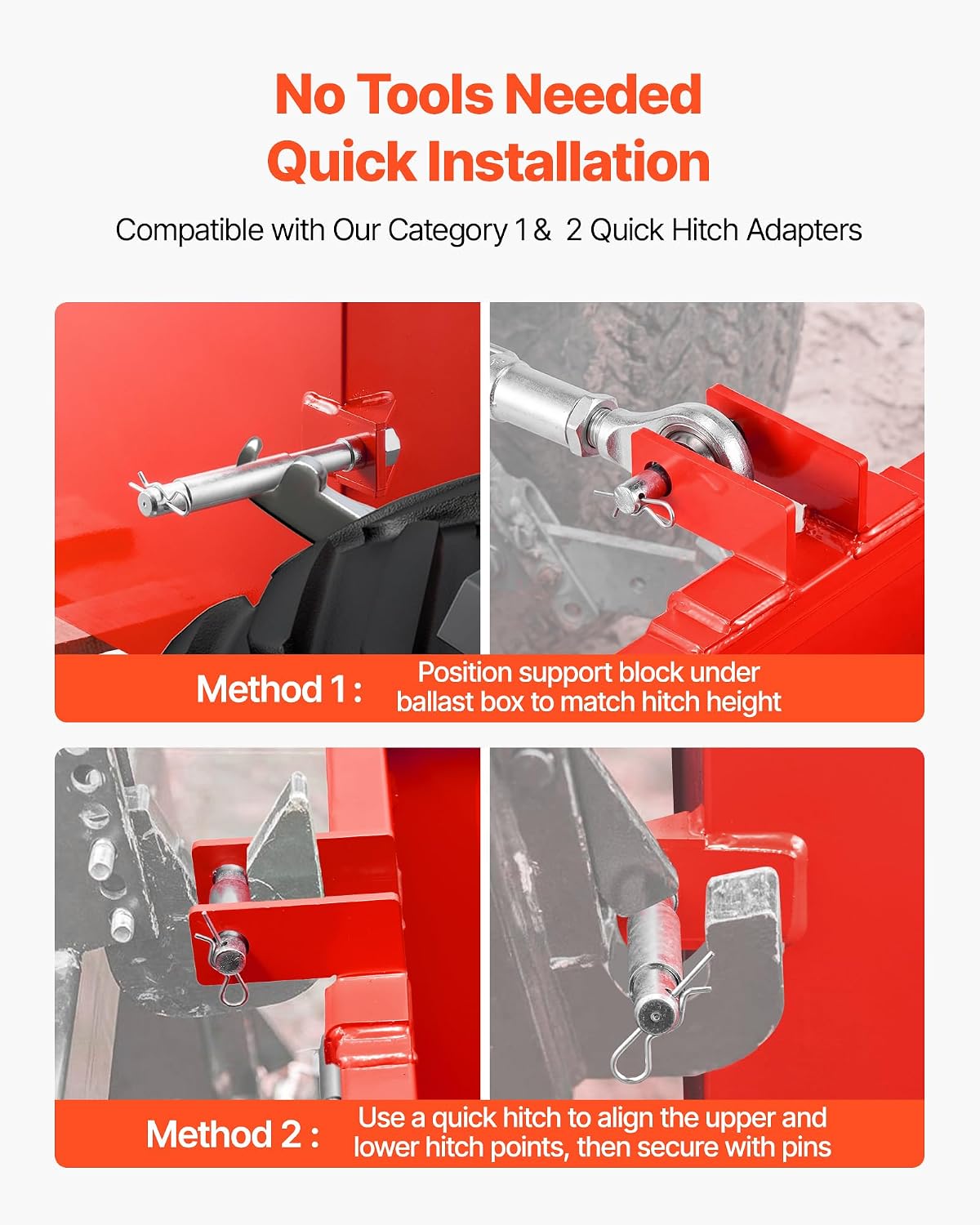 No Tools Needed
Quick Installation

Compatible with Our Category 1 &  2 Quick Hitch Adapters

Method 1 :
Position support block under ballast box to match hitch height

Method 2 :
Use a quick hitch to align the upper and lower hitch points, then secure with pins