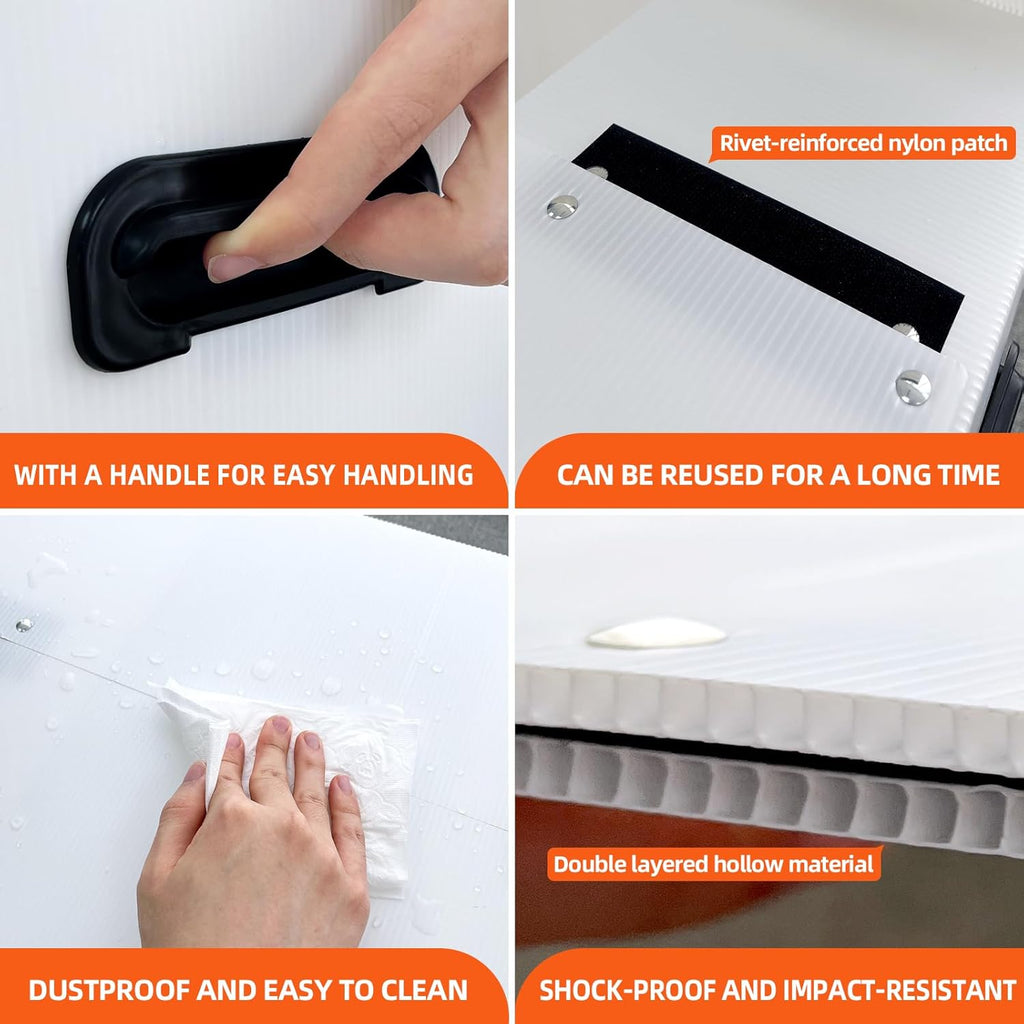 WITH A HANDLE FOR EASY HANDLING

Rivet-reinforced nylon patch

CAN BE REUSED FOR A LONG TIME

DUSTPROOF AND EASY TO CLEAN

Double layered hollow material

SHOCK-PROOF AND IMPACT-RESISTANT