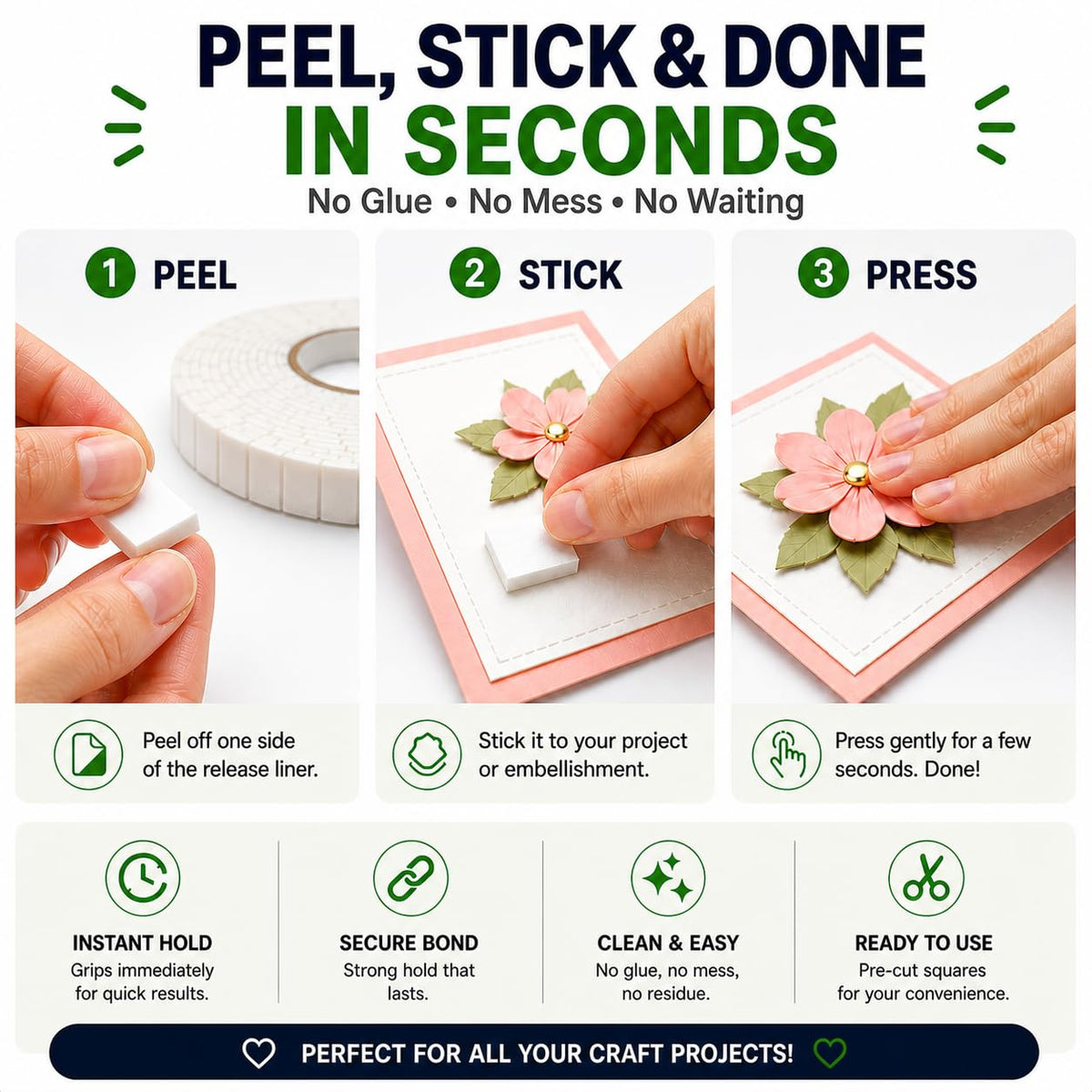 PEEL, STICK & DONE
IN SECONDS
No Glue • No Mess • No Waiting

1 PEEL

Peel off one side of the release liner.

2 STICK

Stick it to your project or embellishment.

3 PRESS

Press gently for a few seconds. Done!

INSTANT HOLD
Grips immediately for quick results.

SECURE BOND
Strong hold that lasts.

CLEAN & EASY
No glue, no mess, no residue.

READY TO USE
Pre-cut squares for your convenience.

PERFECT FOR ALL YOUR CRAFT PROJECTS!