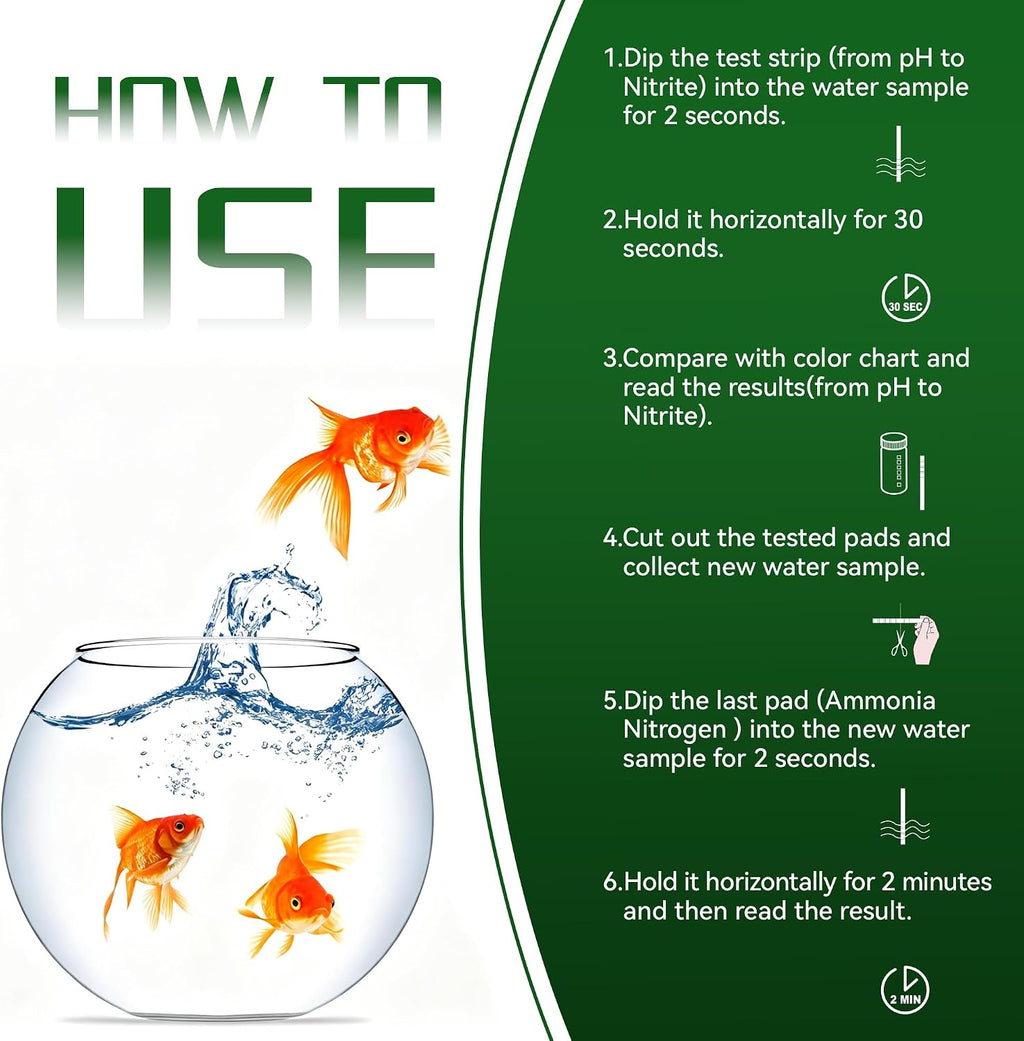 HOW TO USE

1.Dip the test strip (from pH to Nitrite) into the water sample for 2 seconds.

2.Hold it horizontally for 30 seconds.

30 SEC

3.Compare with color chart and read the results(from pH to Nitrite).

4.Cut out the tested pads and collect new water sample.

5.Dip the last pad (Ammonia Nitrogen ) into the new water sample for 2 seconds.

6.Hold it horizontally for 2 minutes and then read the result.

2 MIN