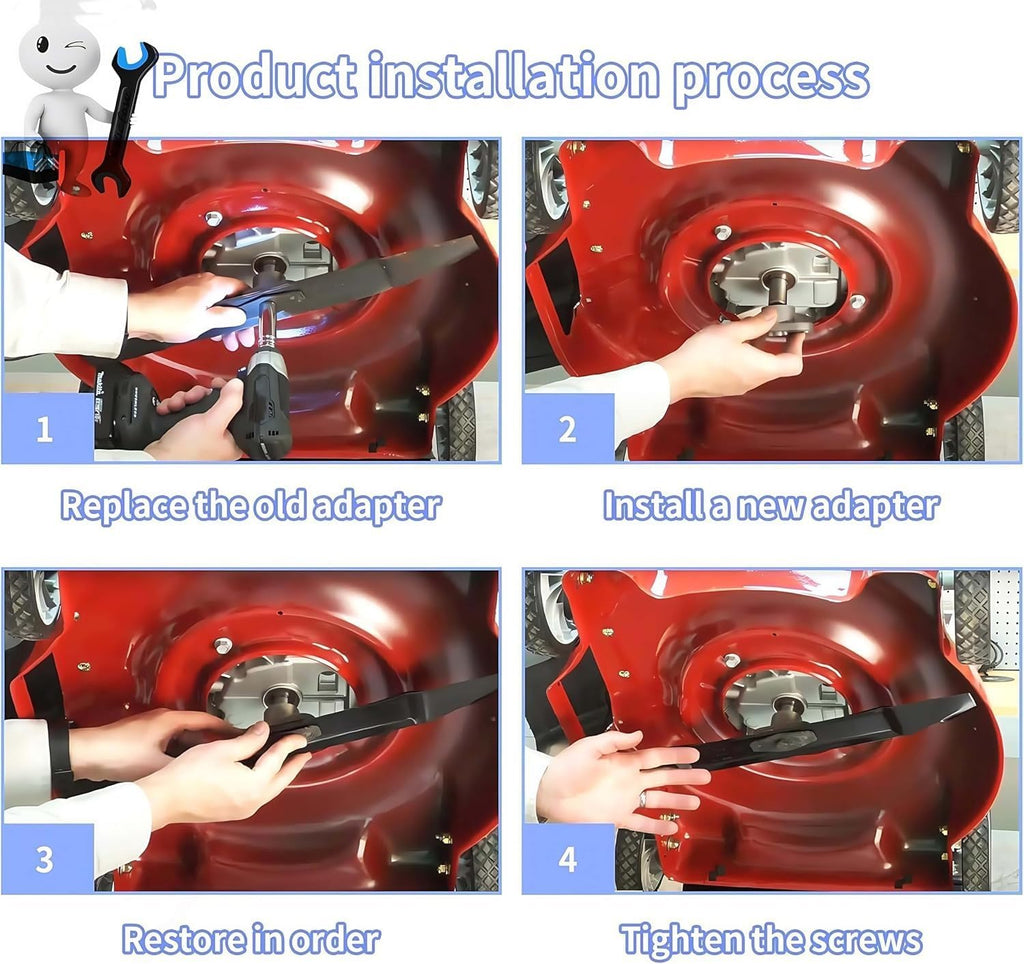 Product installation process

1

Replace the old adapter

2

Install a new adapter

3

Restore in order

4

Tighten the screws