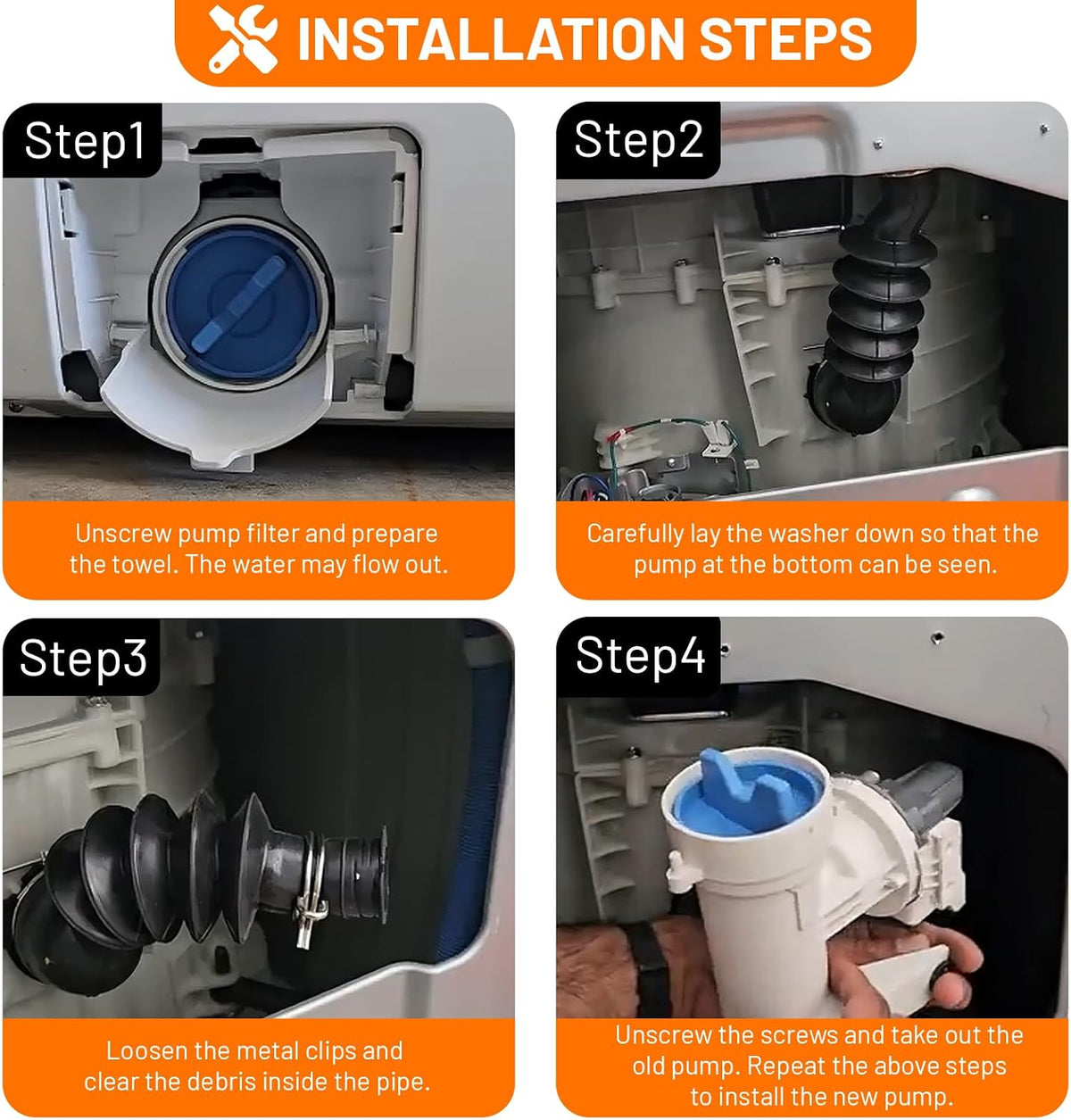 INSTALLATION STEPS

Step1

Unscrew pump filter and prepare the towel. The water may flow out.

Step2

Carefully lay the washer down so that the pump at the bottom can be seen.

Step3

Loosen the metal clips and clear the debris inside the pipe.

Step4

Unscrew the screws and take out the old pump. Repeat the above steps to install the new pump.