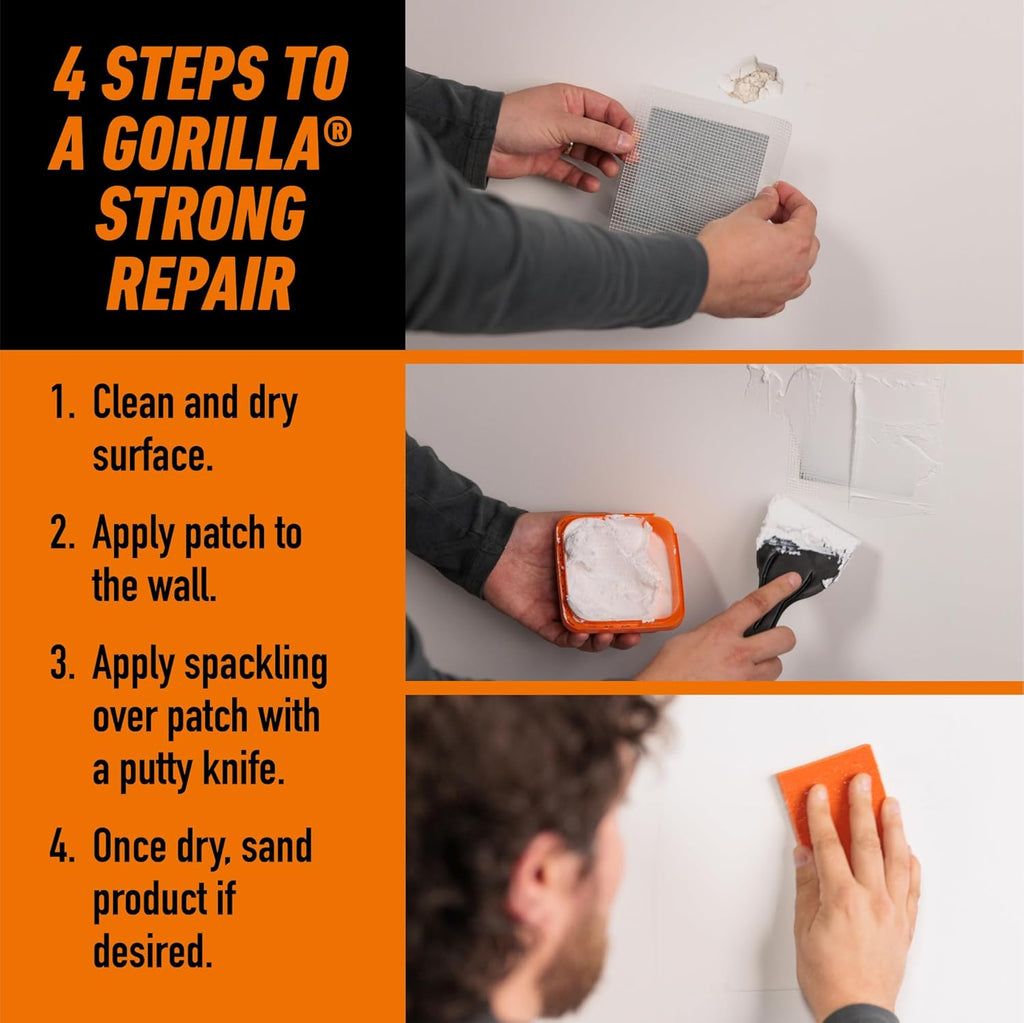 4 STEPS TO A GORILLA® STRONG REPAIR

1. Clean and dry surface.

2. Apply patch to the wall.

3. Apply spackling over patch with a putty knife.

4. Once dry, sand product if desired.