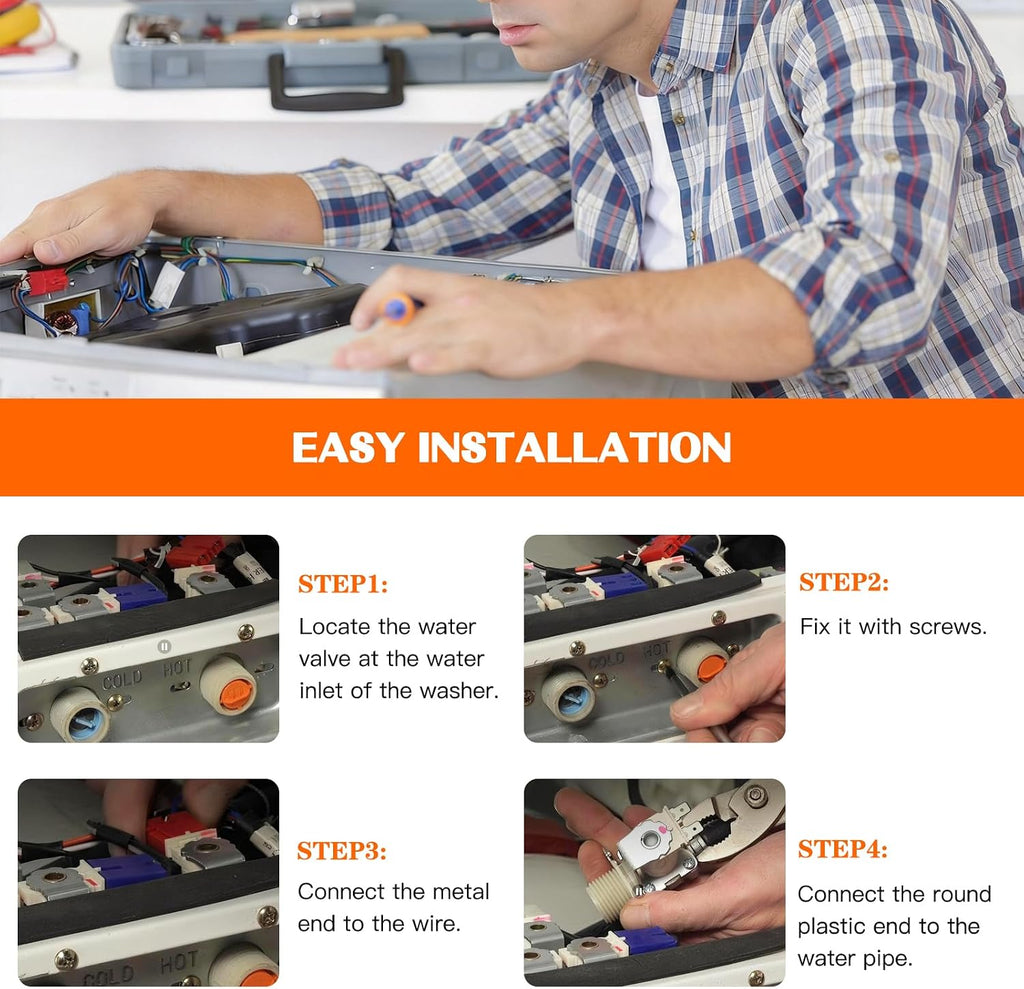 EASY INSTALLATION

COLD HOT

STEP1:
Locate the water valve at the water inlet of the washer.

COLD HOT

STEP2:
Fix it with screws.

COLD HOT

STEP3:
Connect the metal end to the wire.

STEP4:
Connect the round plastic end to the water pipe.