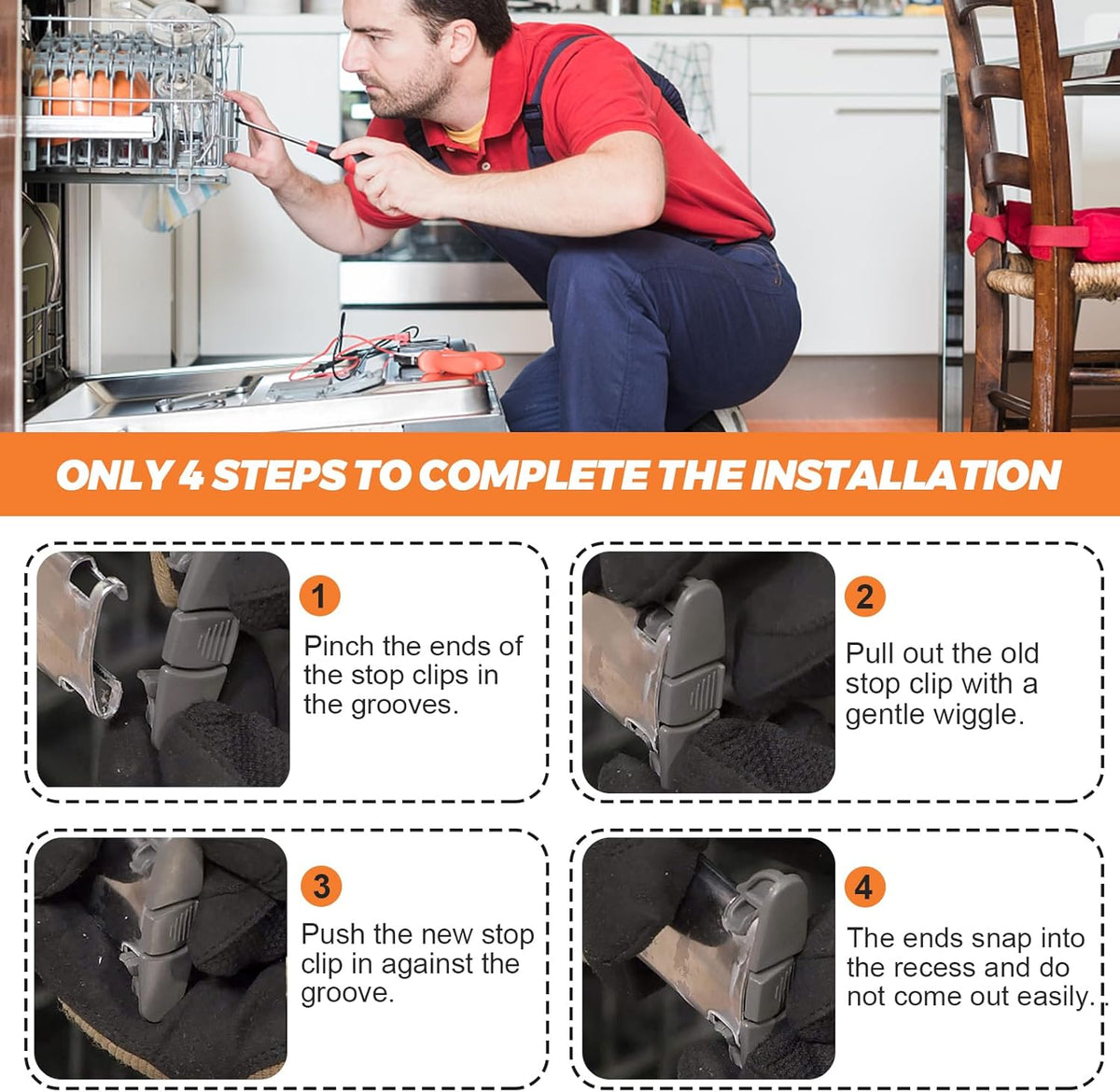 ONLY 4 STEPS TO COMPLETE THE INSTALLATION

1

Pinch the ends of the stop clips in the grooves.

2

Pull out the old stop clip with a gentle wiggle.

3

Push the new stop clip in against the groove.

4

The ends snap into the recess and do not come out easily.