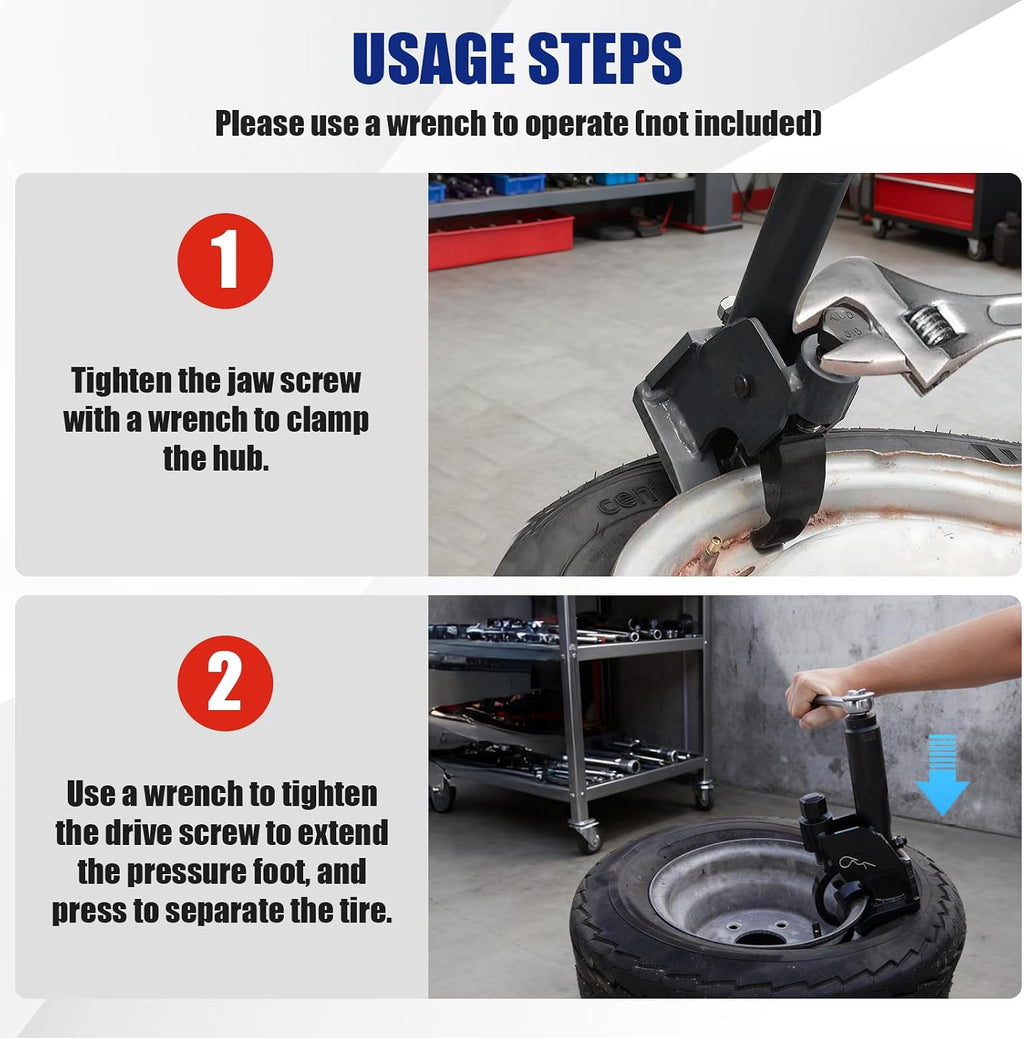 USAGE STEPS

Please use a wrench to operate (not included)

1

Tighten the jaw screw with a wrench to clamp the hub.

2

Use a wrench to tighten the drive screw to extend the pressure foot, and press to separate the tire.