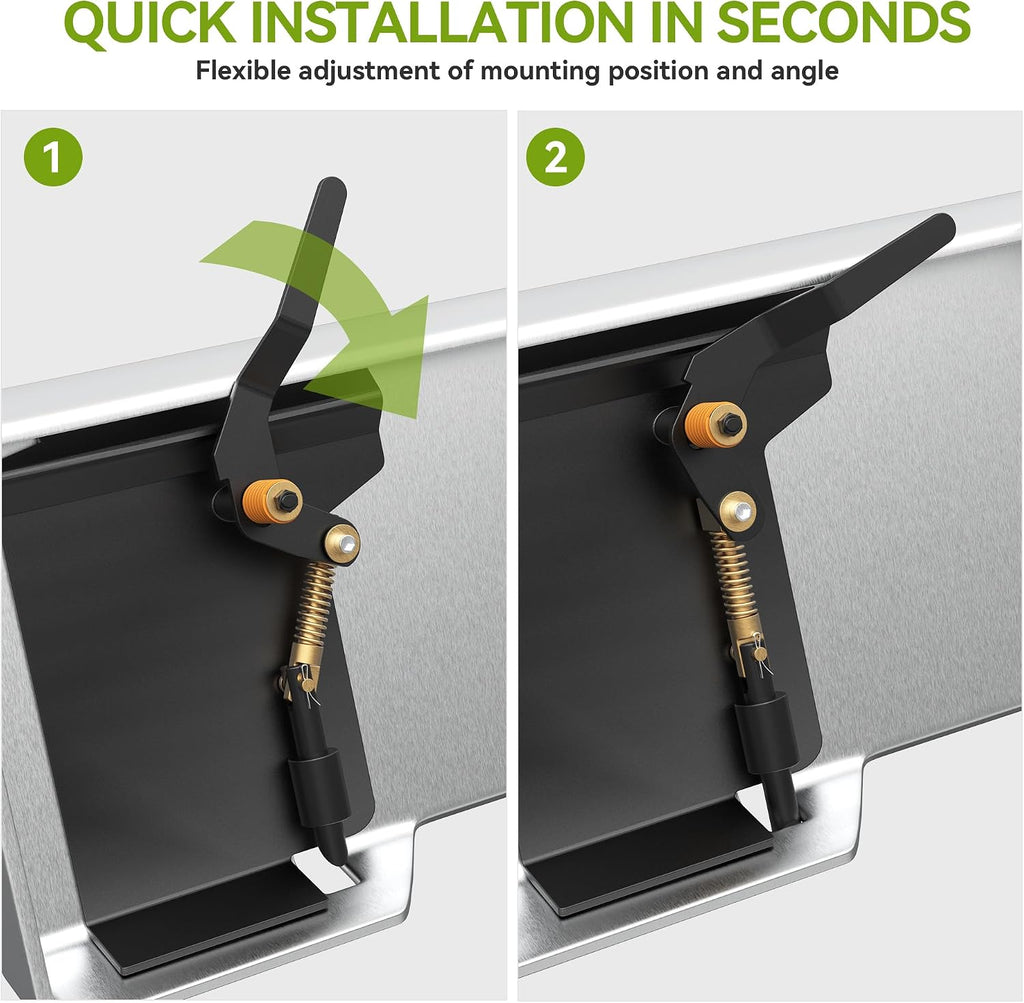 QUICK INSTALLATION IN SECONDS

Flexible adjustment of mounting position and angle

1

2