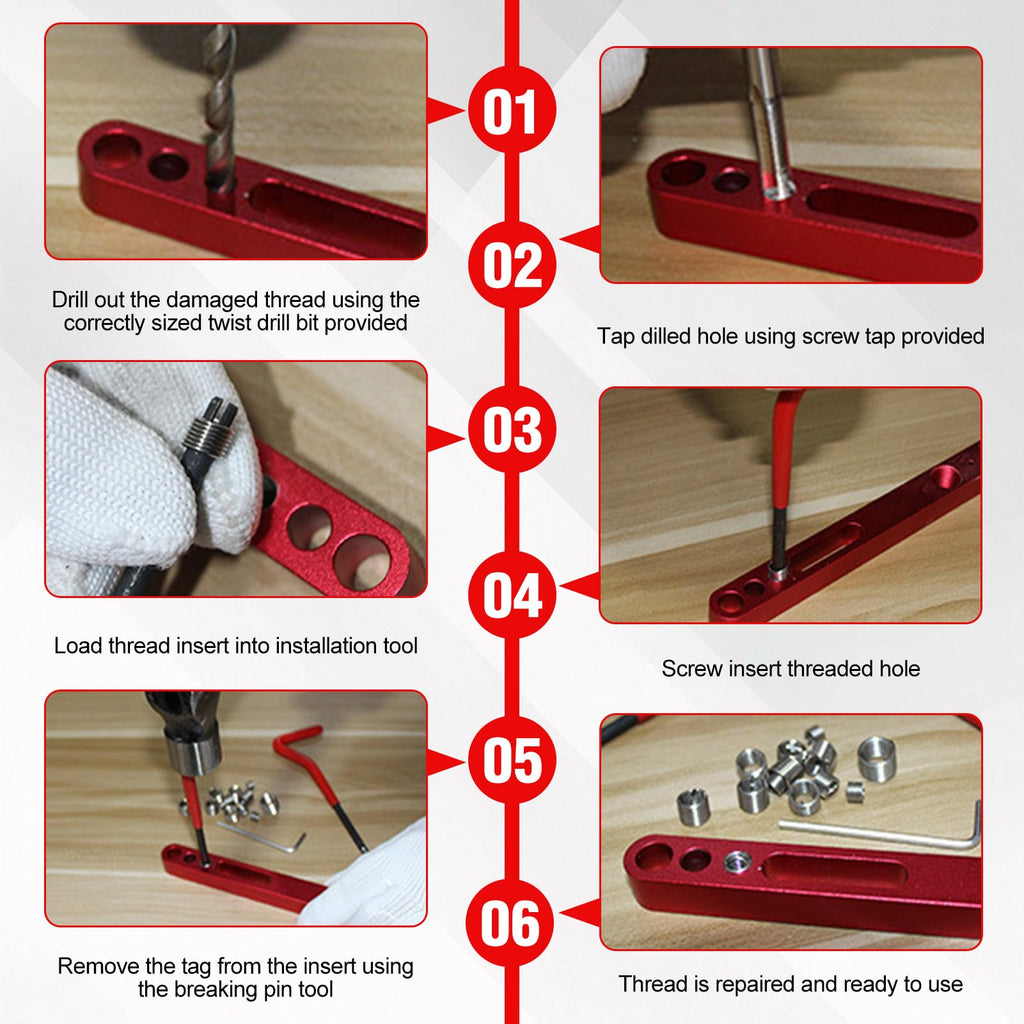 01

Drill out the damaged thread using the correctly sized twist drill bit provided

02

Tap dilled hole using screw tap provided

03

Load thread insert into installation tool

04

Screw insert threaded hole

05

Remove the tag from the insert using the breaking pin tool

06

Thread is repaired and ready to use