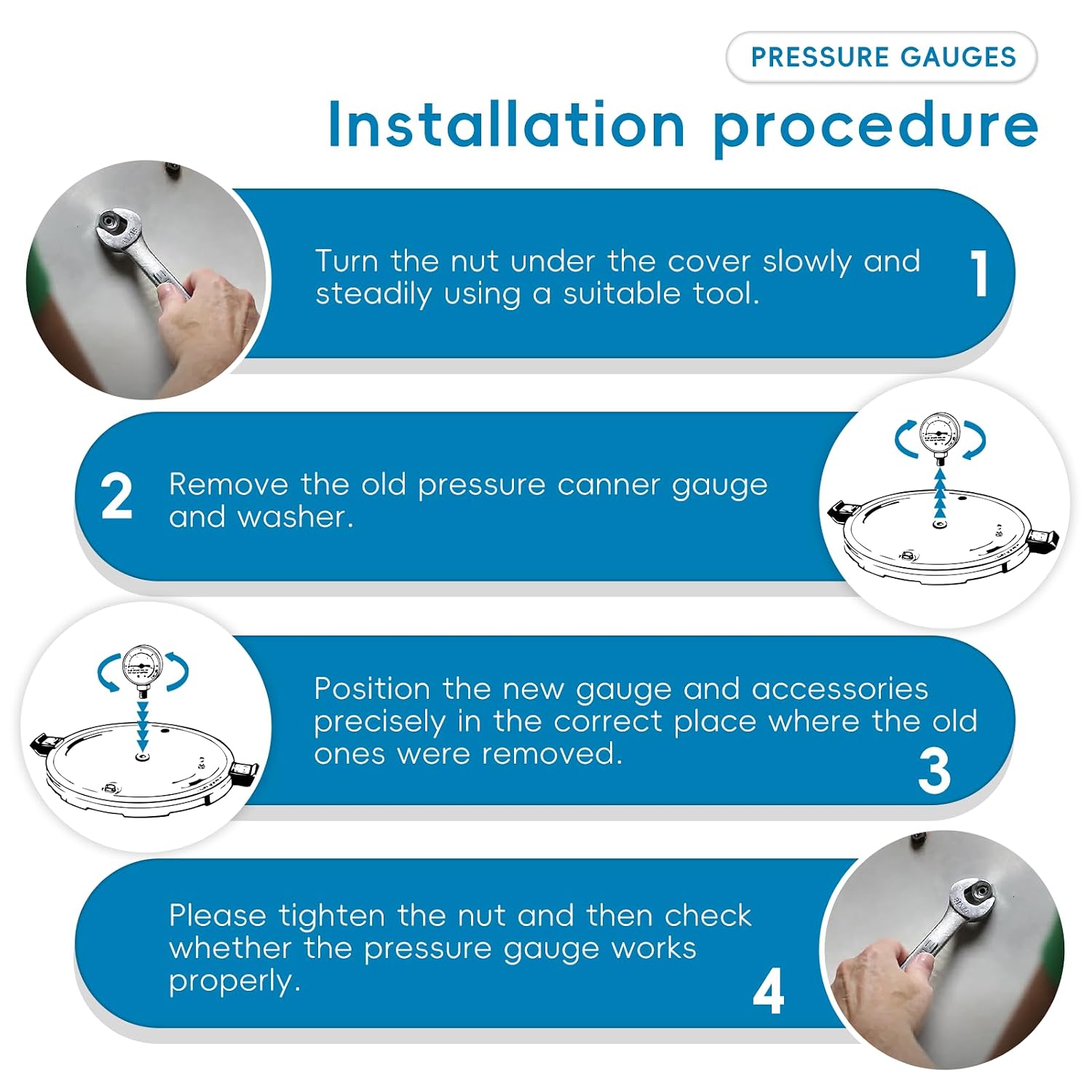 PRESSURE GAUGES

Installation procedure

Turn the nut under the cover slowly and steadily using a suitable tool. 1

2 Remove the old pressure canner gauge and washer.

Position the new gauge and accessories precisely in the correct place where the old ones were removed. 3

Please tighten the nut and then check whether the pressure gauge works properly. 4