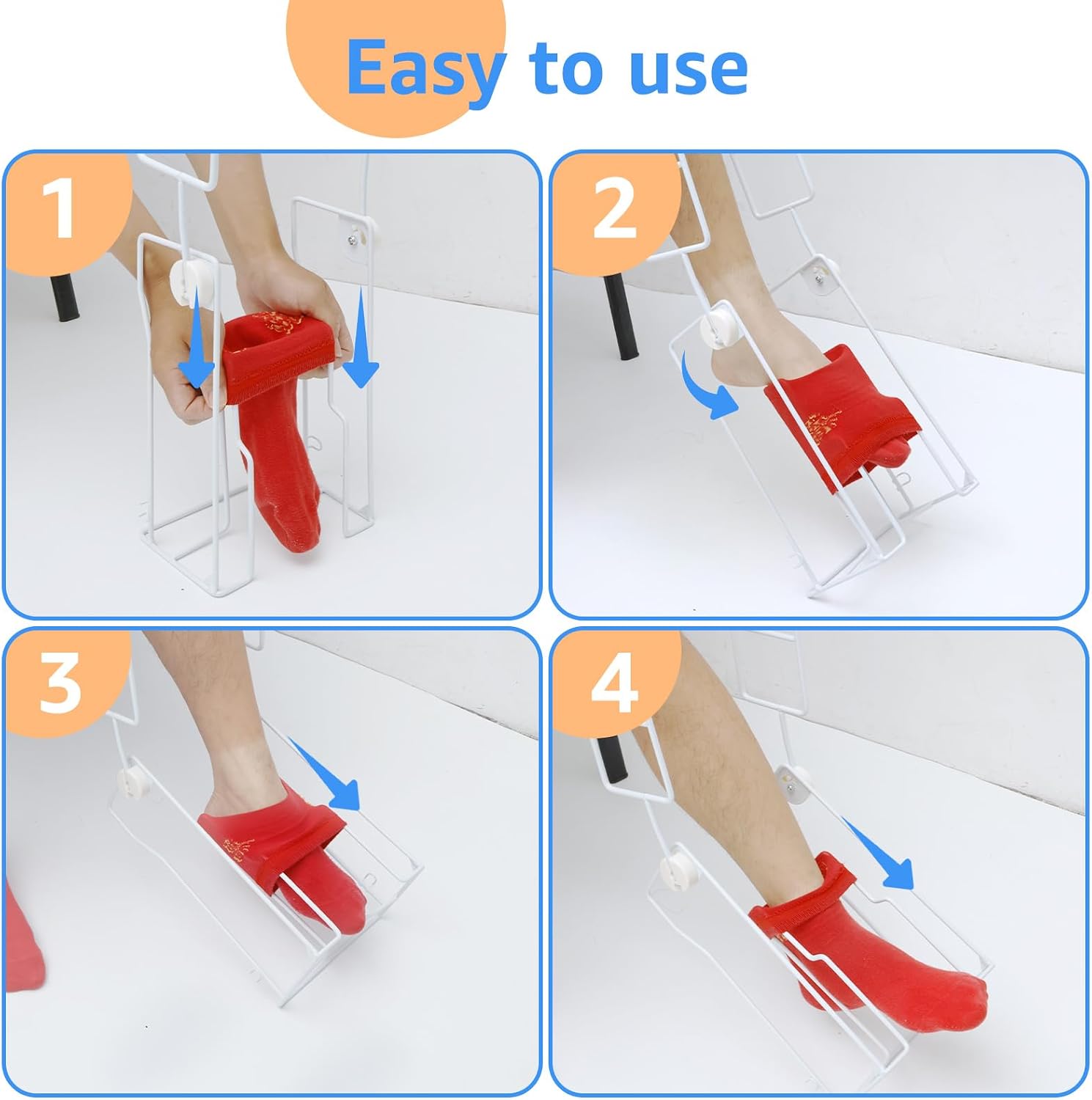 Easy to use

1

2

3

4