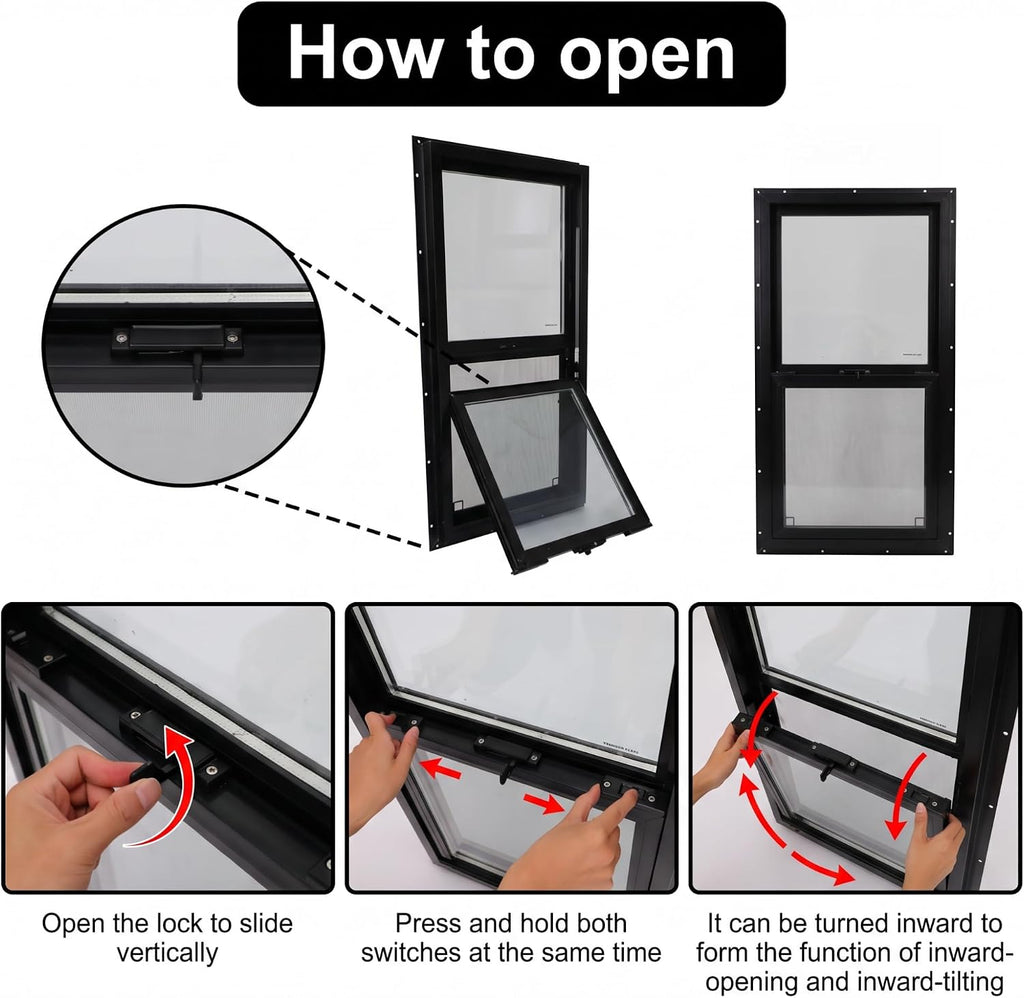 How to open

Open the lock to slide vertically

Press and hold both switches at the same time

It can be turned inward to form the function of inward-opening and inward-tilting