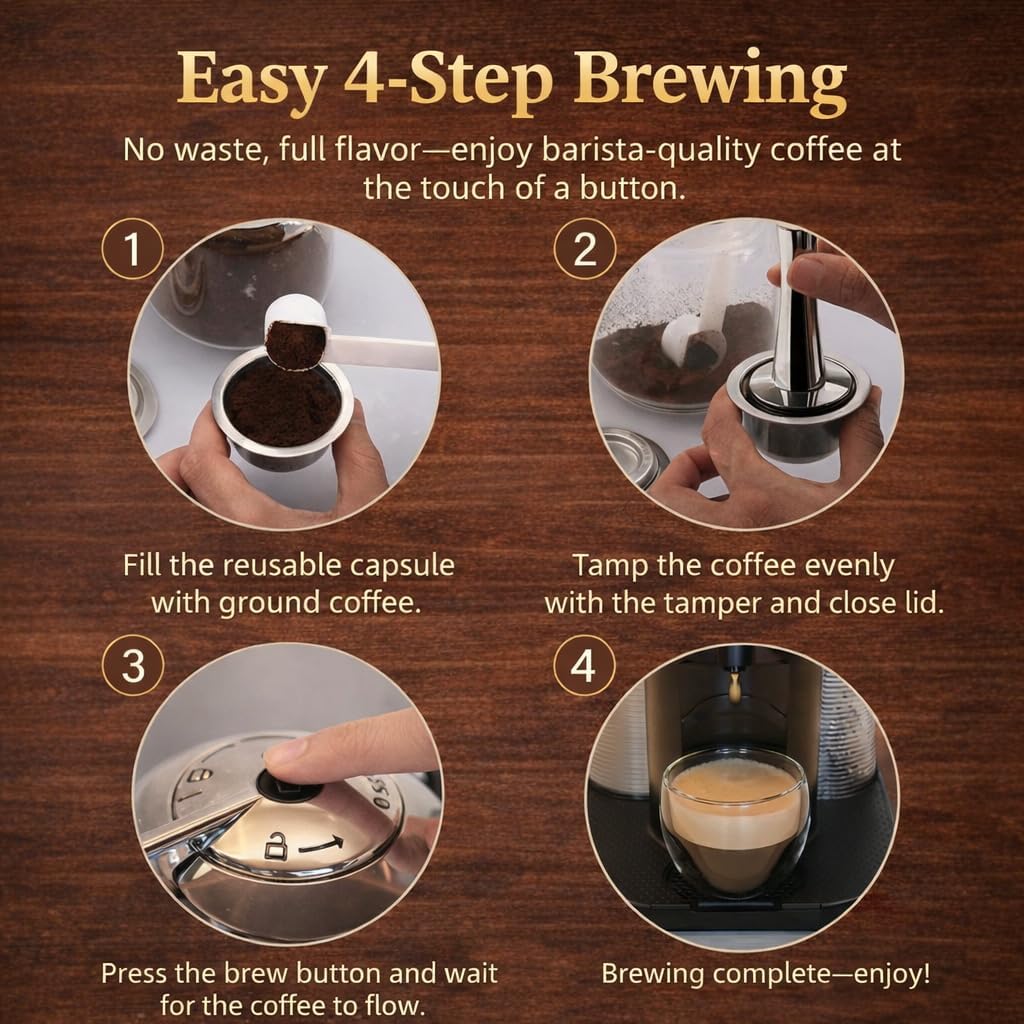 Easy 4-Step Brewing

No waste, full flavor—enjoy barista-quality coffee at the touch of a button.

1

Fill the reusable capsule with ground coffee.

2

Tamp the coffee evenly with the tamper and close lid.

3

Press the brew button and wait for the coffee to flow.

4

Brewing complete—enjoy!