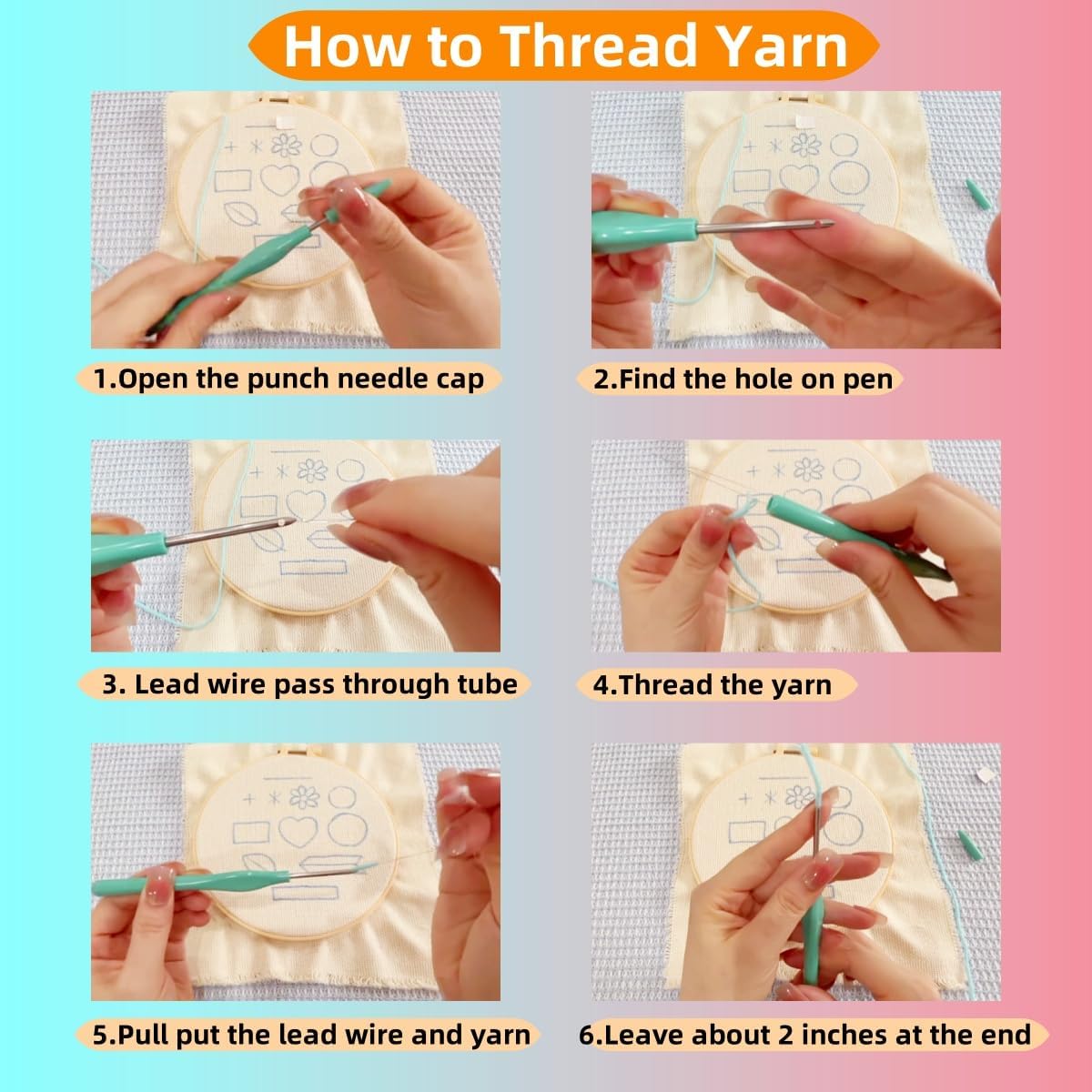 How to Thread Yarn

1.Open the punch needle cap

2.Find the hole on pen

3. Lead wire pass through tube

4.Thread the yarn

5.Pull put the lead wire and yarn

6.Leave about 2 inches at the end