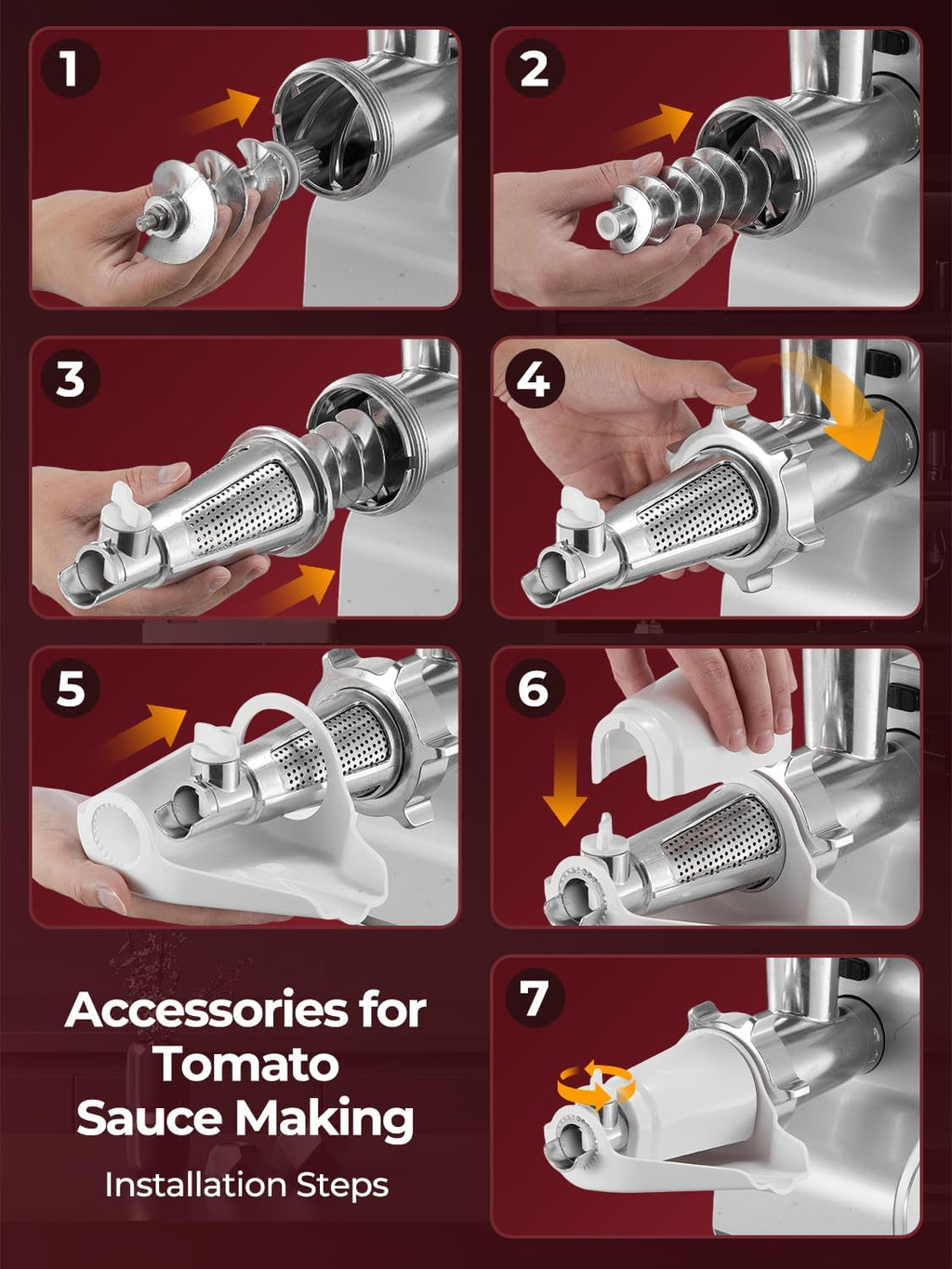 1

2

3

4

5

6

Accessories for Tomato Sauce Making

Installation Steps

7