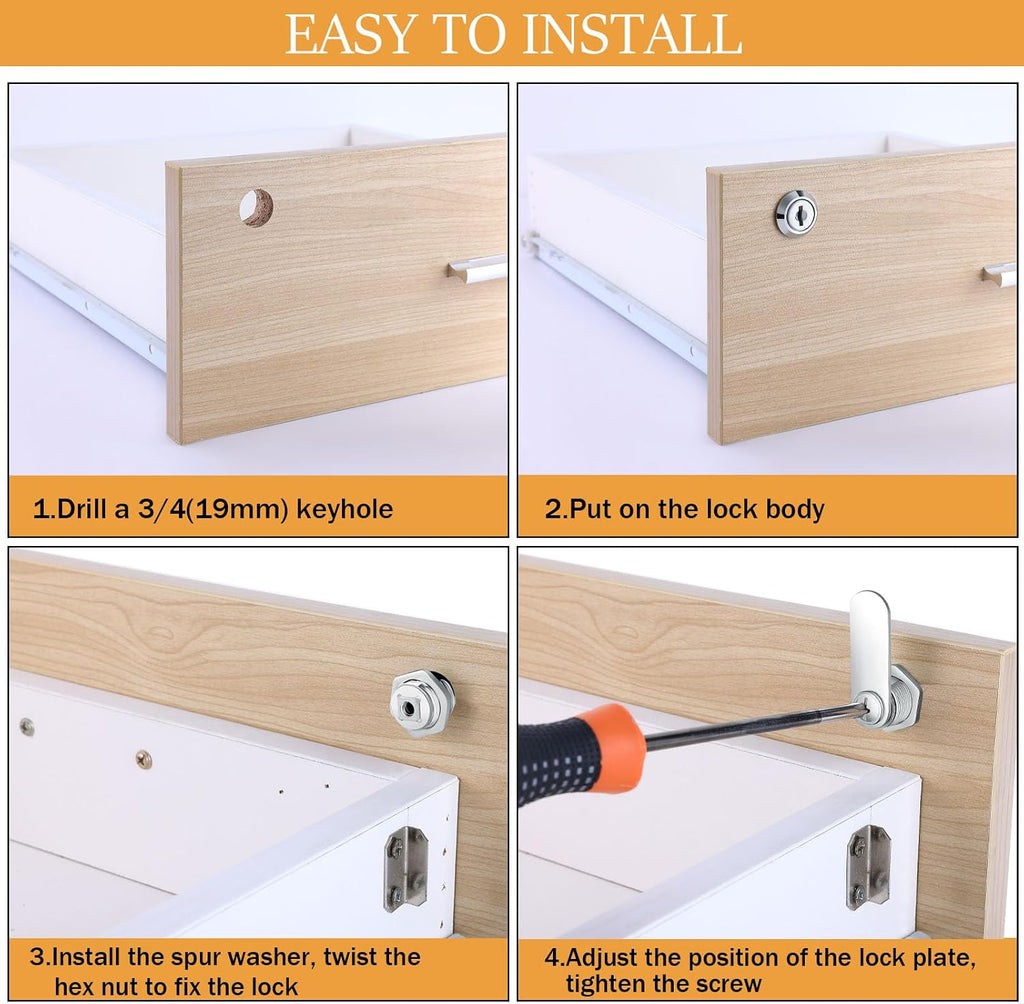 EASY TO INSTALL

1.Drill a 3/4(19mm) keyhole

2.Put on the lock body

3.Install the spur washer, twist the hex nut to fix the lock

4.Adjust the position of the lock plate, tighten the screw