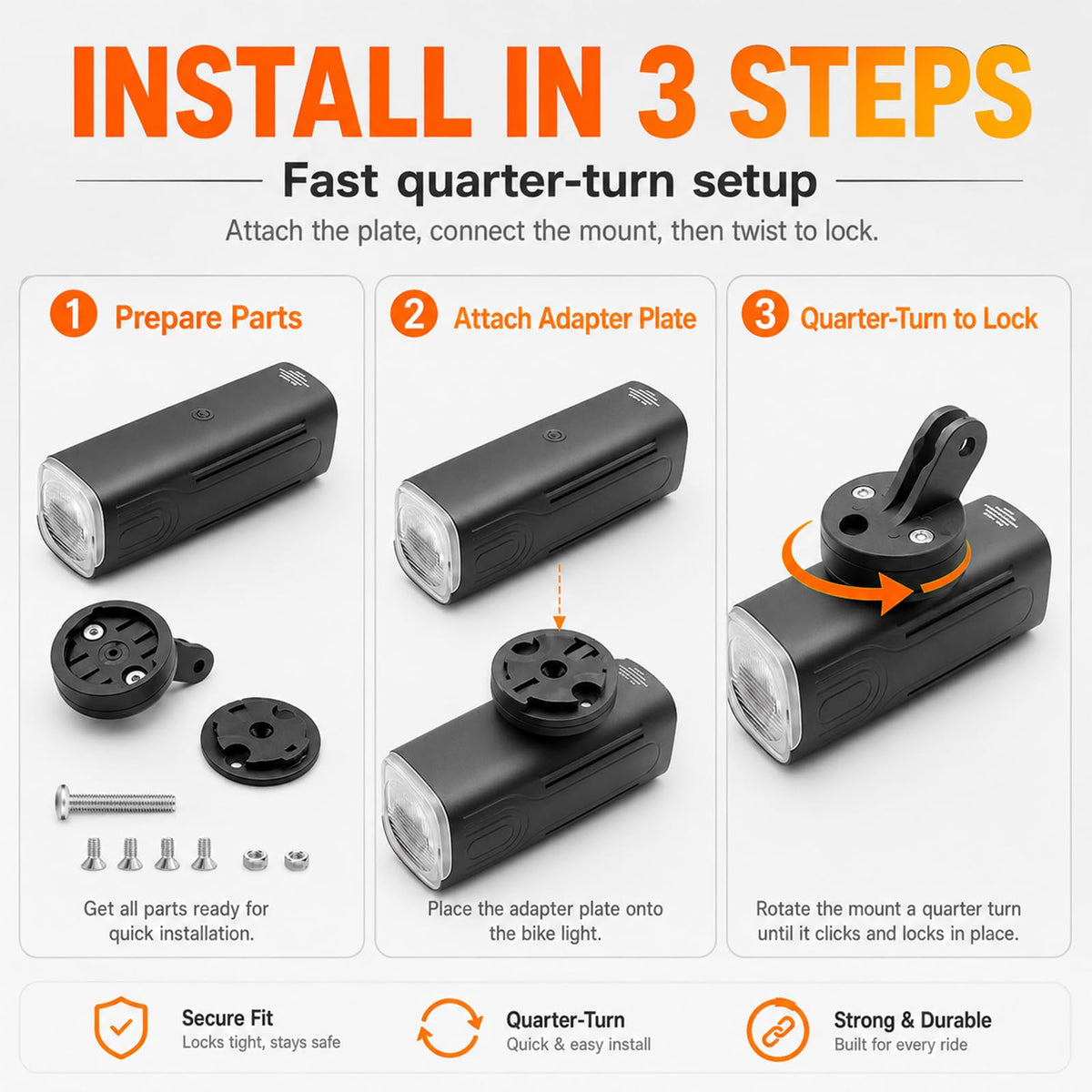 INSTALL IN 3 STEPS

Fast quarter-turn setup

Attach the plate, connect the mount, then twist to lock.

1 Prepare Parts

Get all parts ready for quick installation.

2 Attach Adapter Plate

Place the adapter plate onto the bike light.

3 Quarter-Turn to Lock

Rotate the mount a quarter turn until it clicks and locks in place.

Secure Fit
Locks tight, stays safe

Quarter-Turn
Quick & easy install

Strong & Durable
Built for every ride