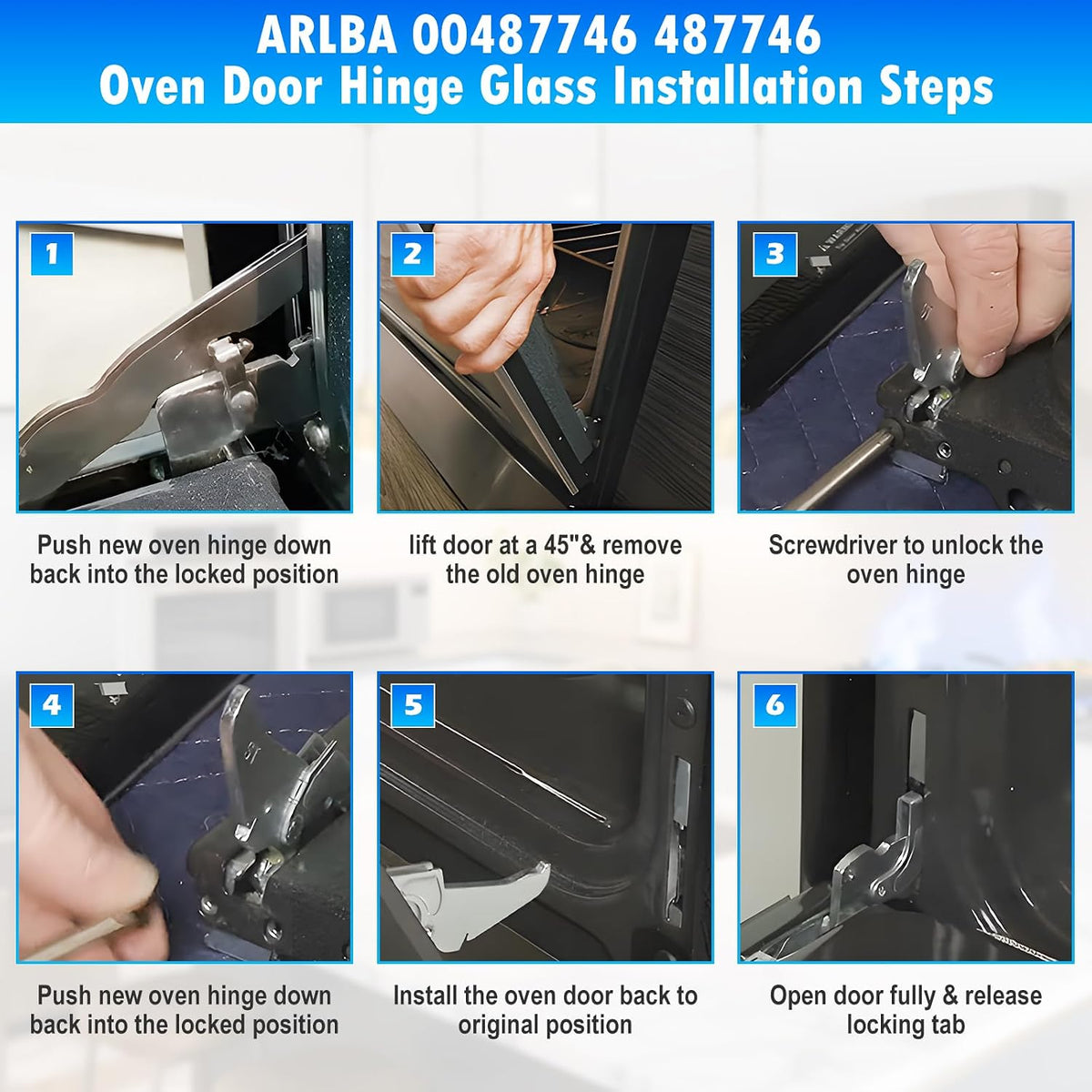 ARLBA 00487746 487746
Oven Door Hinge Glass Installation Steps

1

Push new oven hinge down back into the locked position

2

lift door at a 45"& remove the old oven hinge

3

Screwdriver to unlock the oven hinge

4

Push new oven hinge down back into the locked position

5

Install the oven door back to original position

6

Open door fully & release locking tab