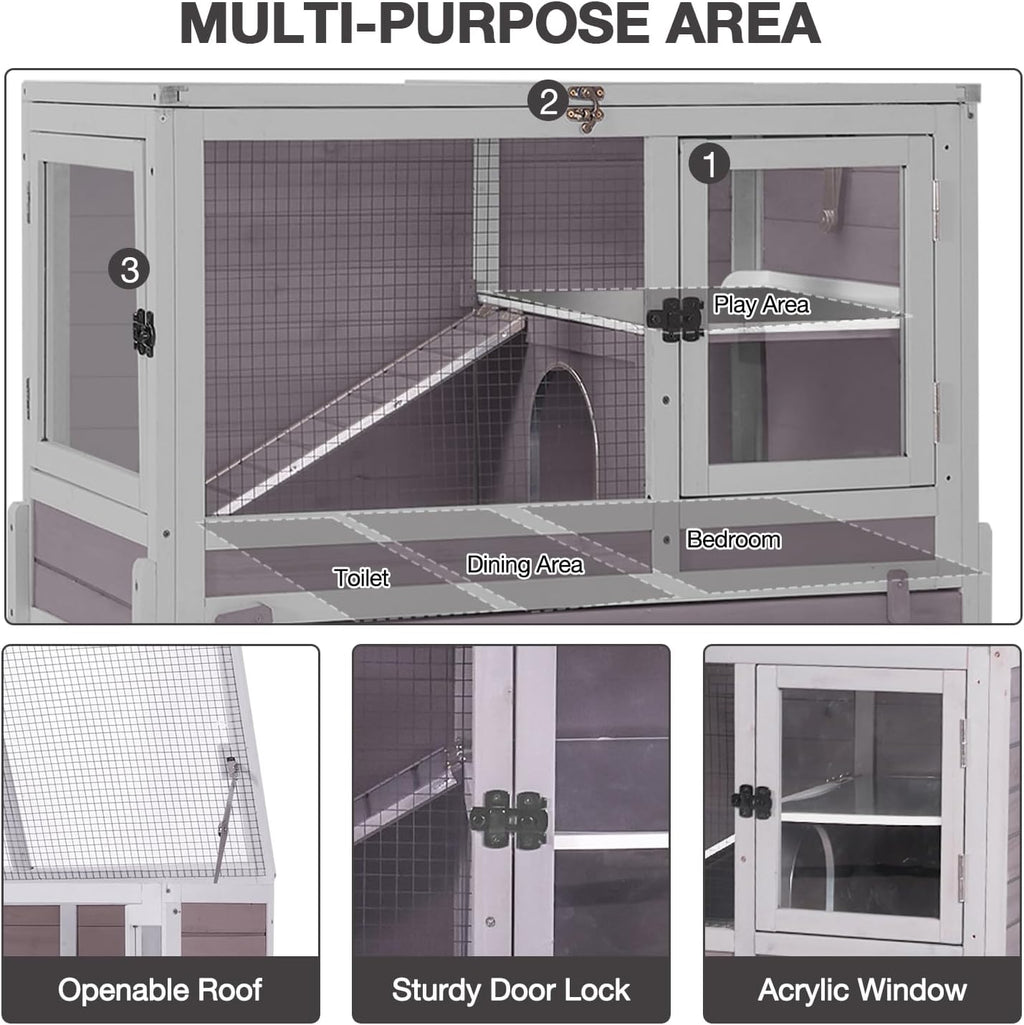 MULTI-PURPOSE AREA

2

1

3

Play Area

Bedroom

Dining Area

Toilet

Openable Roof

Sturdy Door Lock

Acrylic Window