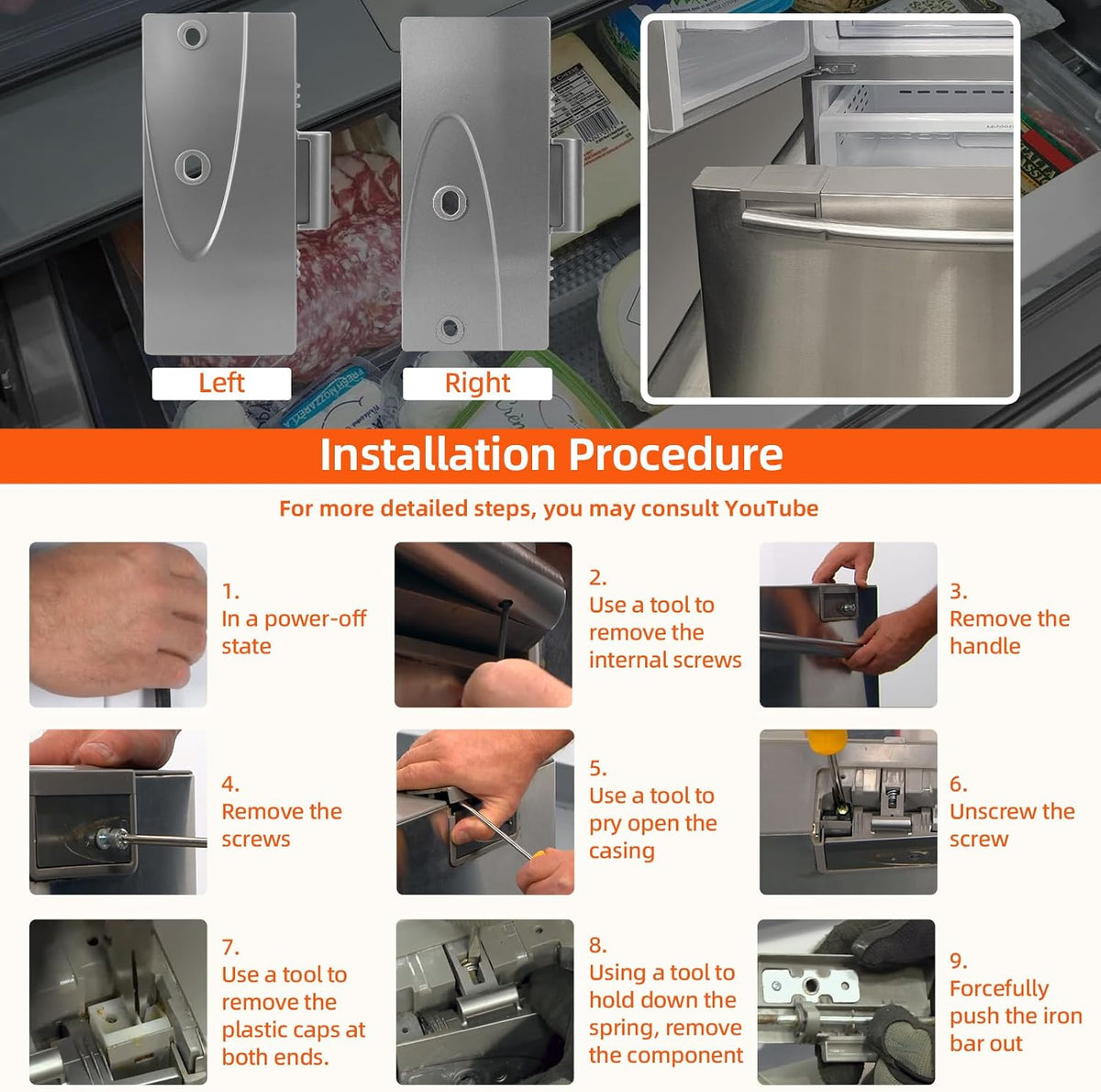 Left

Right

Installation Procedure

For more detailed steps, you may consult YouTube

1.
In a power-off state

2.
Use a tool to remove the internal screws

3.
Remove the handle

4.
Remove the screws

5.
Use a tool to pry open the casing

6.
Unscrew the screw

7.
Use a tool to remove the plastic caps at both ends.

8.
Using a tool to hold down the spring, remove the component

9.
Forcefully push the iron bar out