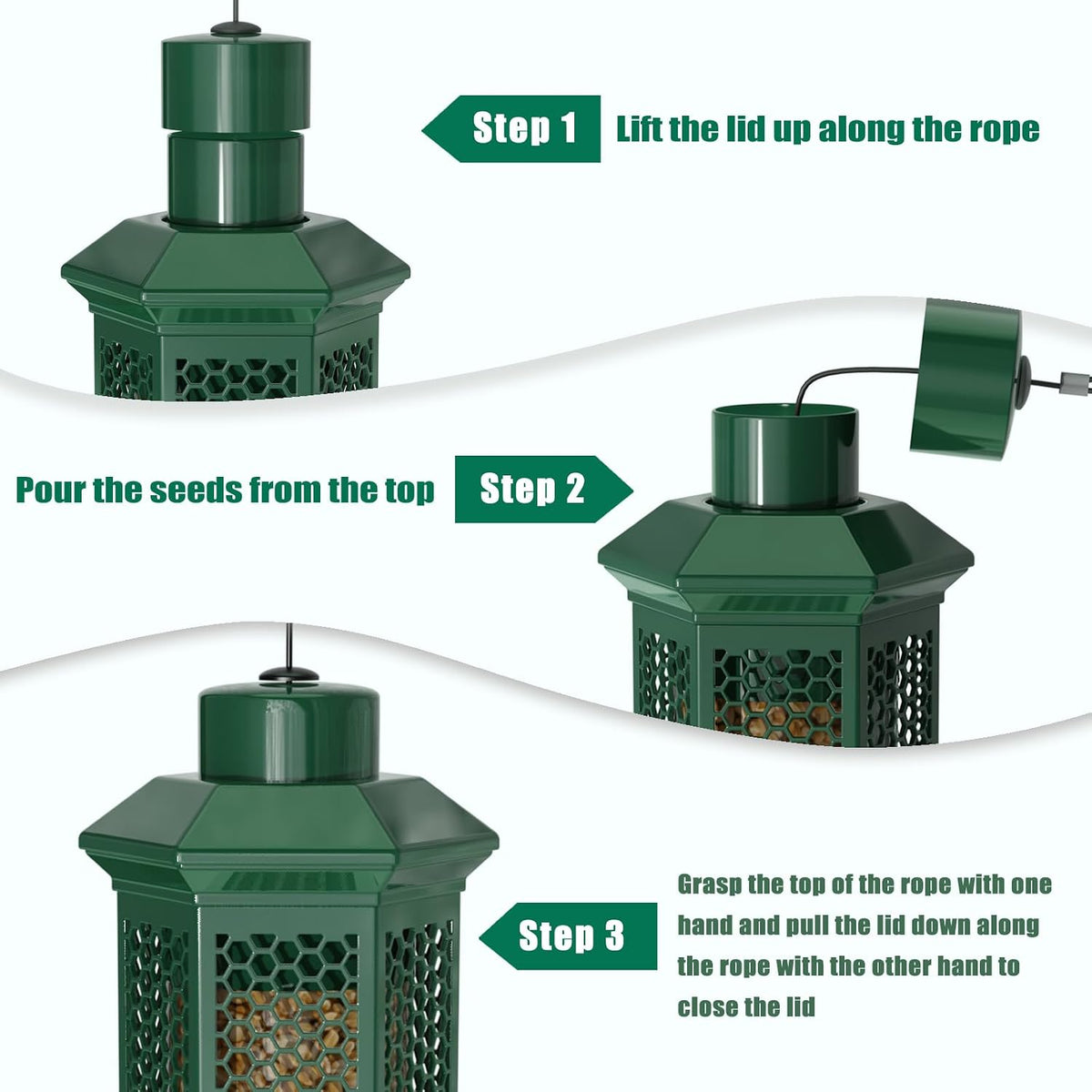 Step 1 Lift the lid up along the rope

Pour the seeds from the top Step 2

Step 3 Grasp the top of the rope with one hand and pull the lid down along the rope with the other hand to close the lid