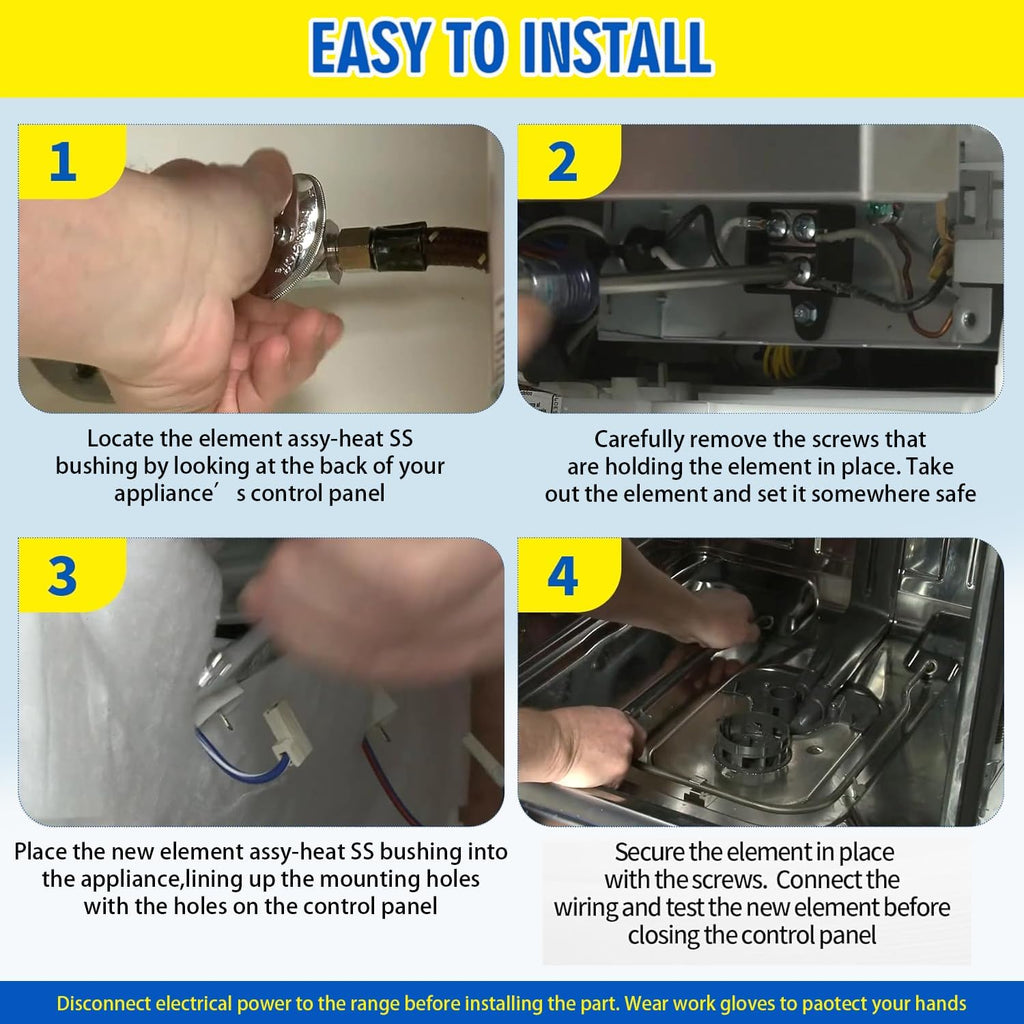 EASY TO INSTALL

1

Locate the element assy-heat SS bushing by looking at the back of your appliance′ s control panel

2

Carefully remove the screws that are holding the element in place. Take out the element and set it somewhere safe

3

Place the new element assy-heat SS bushing into the appliance,lining up the mounting holes with the holes on the control panel

4

Secure the element in place with the screws. Connect the wiring and test the new element before closing the control panel

Disconnect electrical power to the range before installing the part. Wear work gloves to paotect your hands