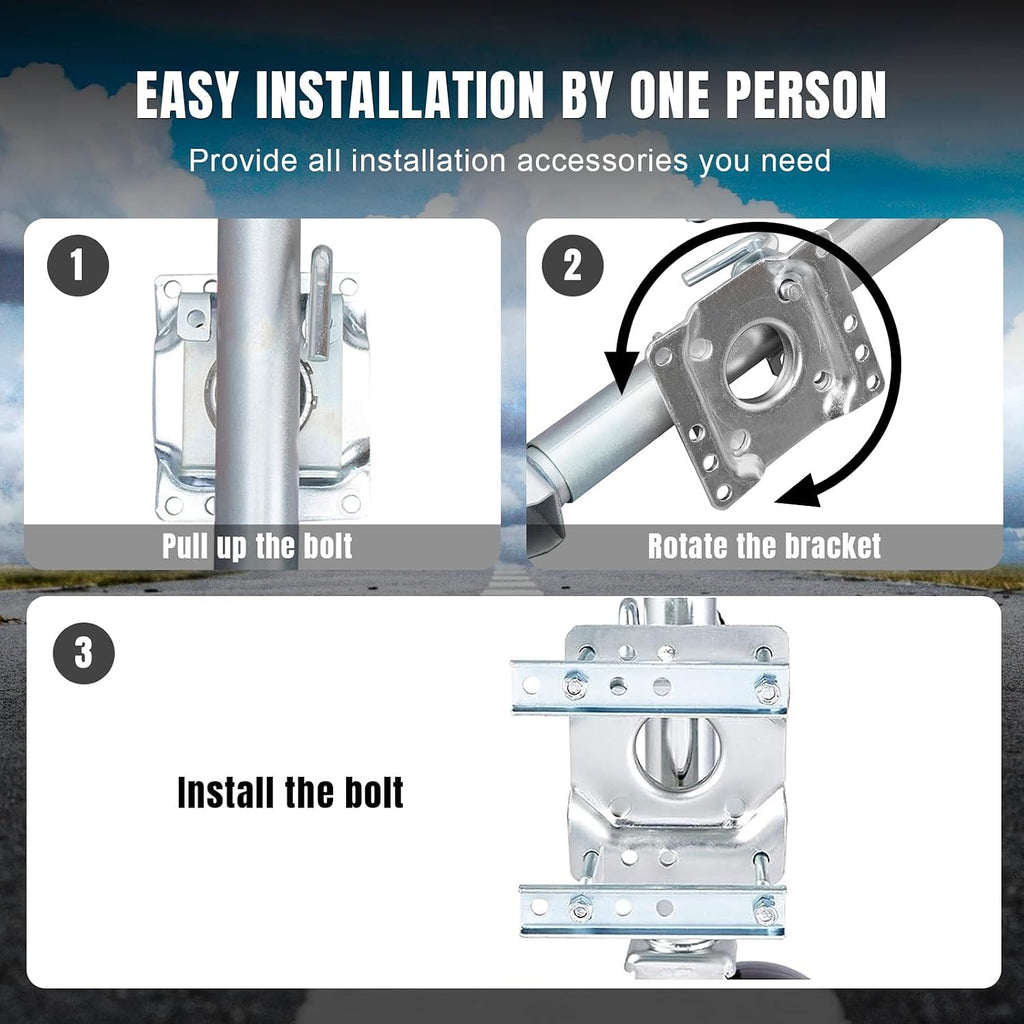 EASY INSTALLATION BY ONE PERSON

Provide all installation accessories you need

1

Pull up the bolt

2

Rotate the bracket

3

Install the bolt