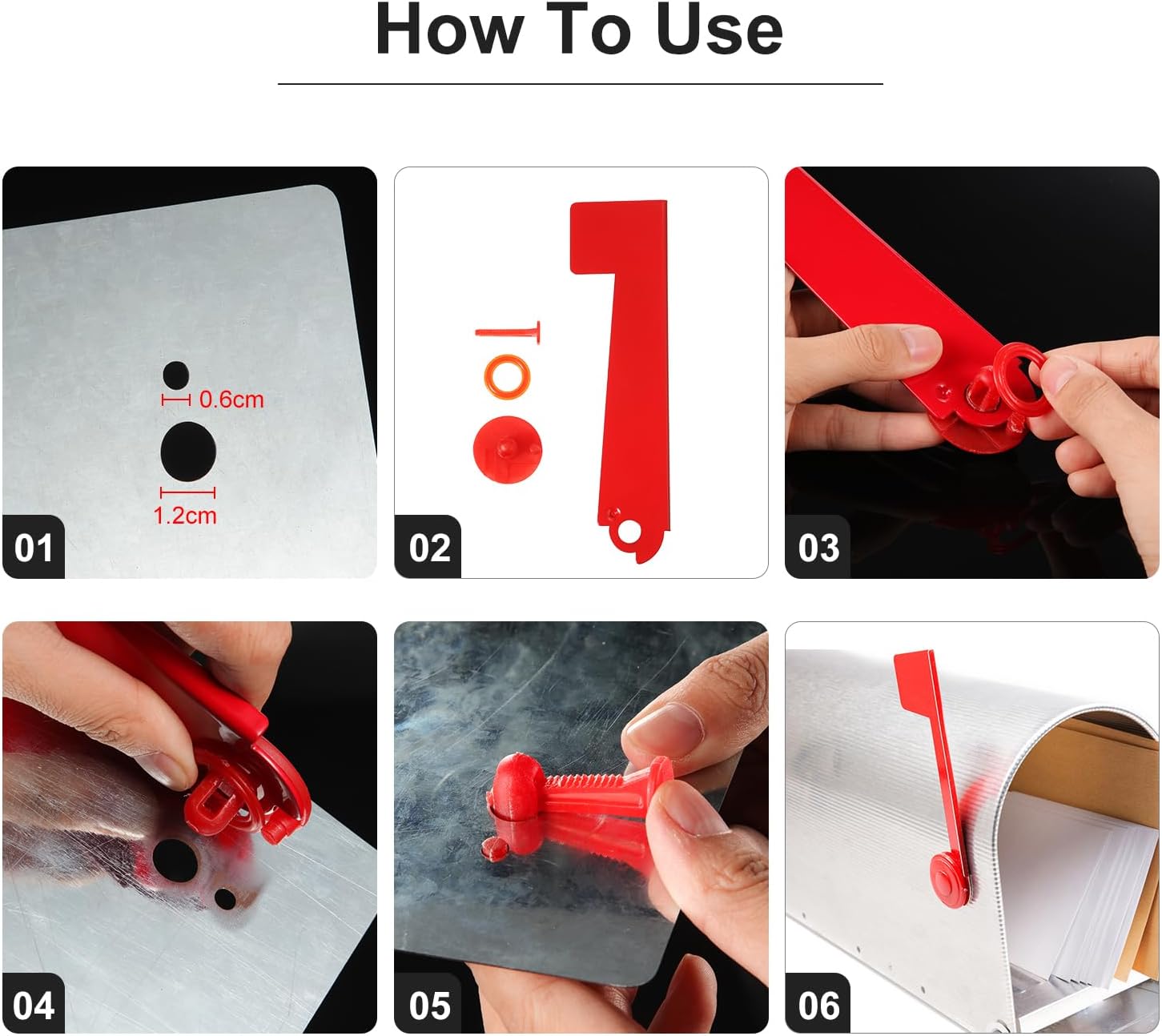 How To Use

0.6cm

1.2cm

01

02

03

04

05

06