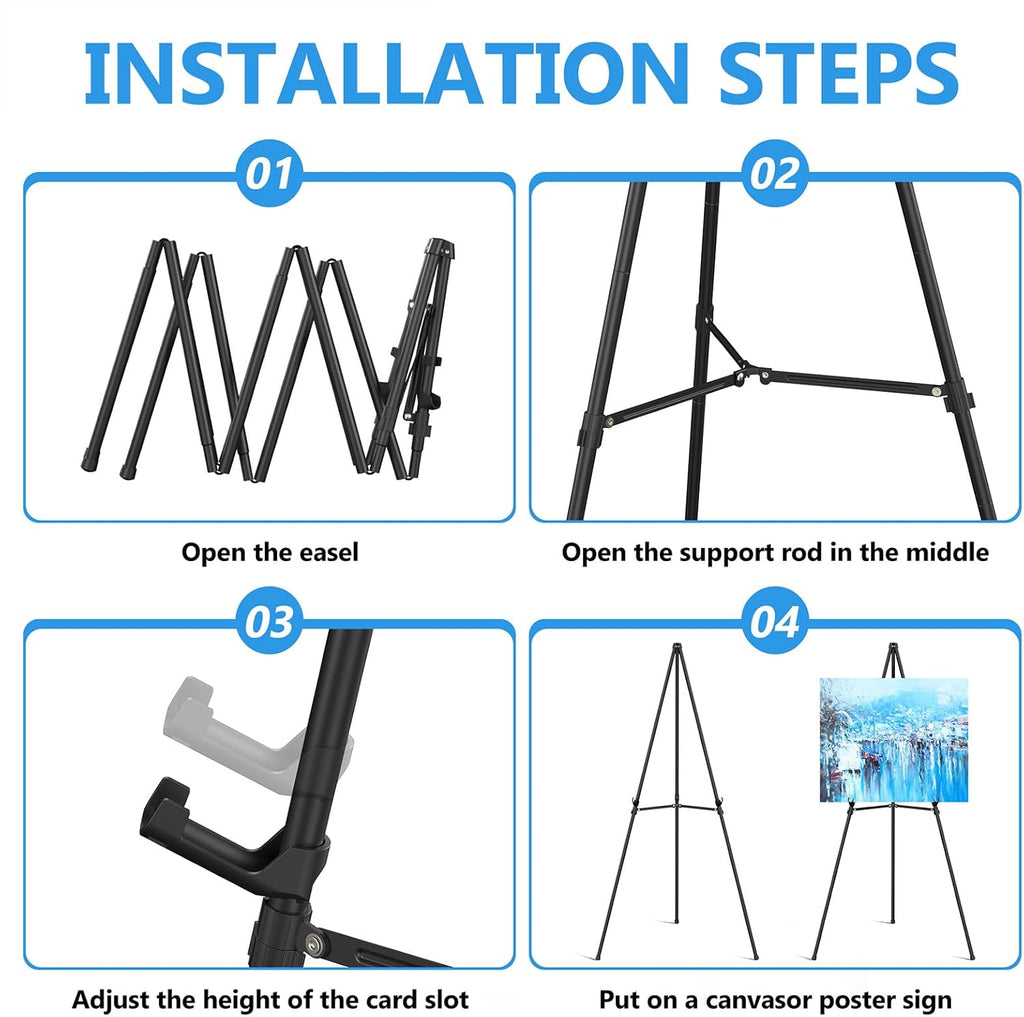 INSTALLATION STEPS

01

Open the easel

02

Open the support rod in the middle

03

Adjust the height of the card slot

04

Put on a canvasor poster sign