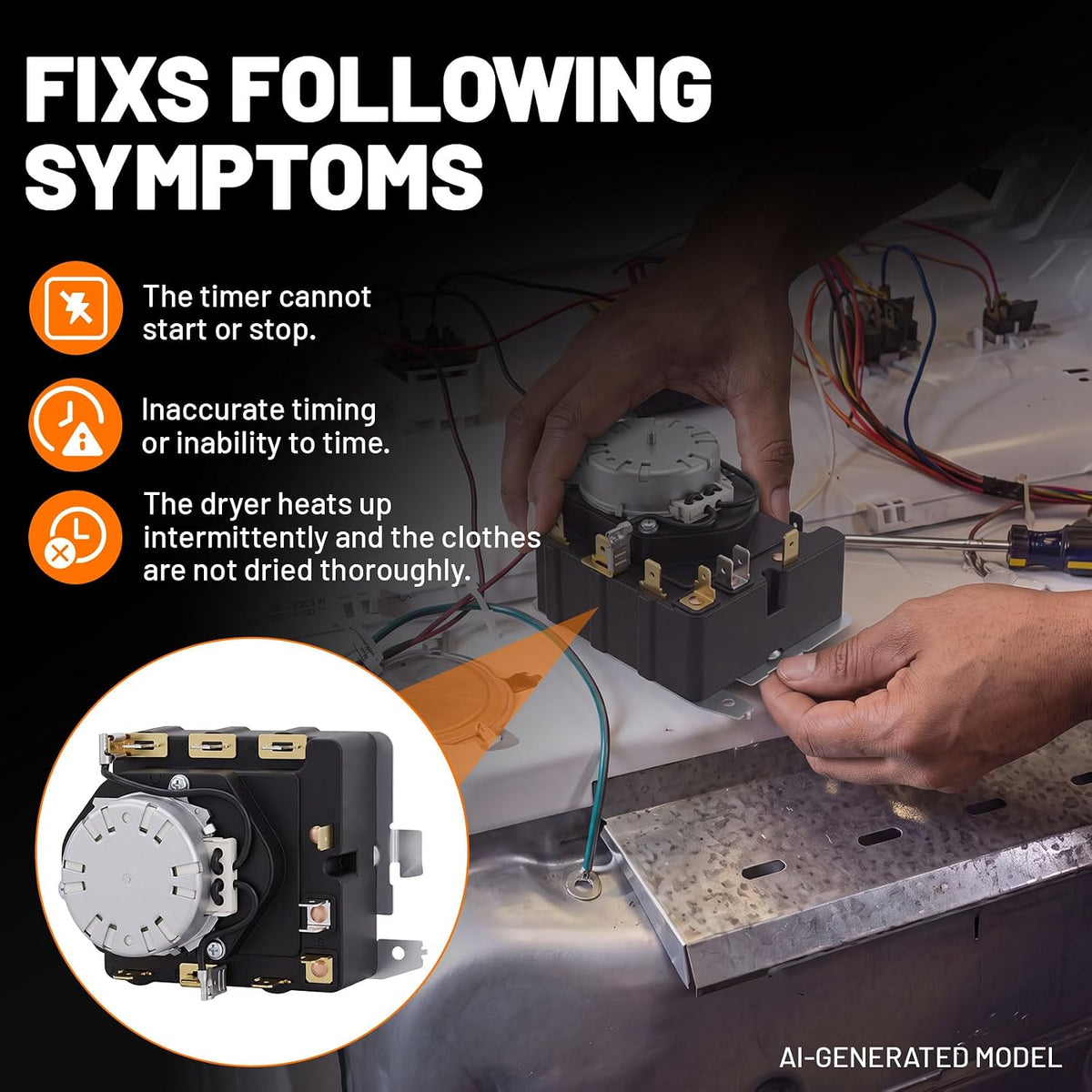 FIXS FOLLOWING SYMPTOMS

The timer cannot start or stop.

Inaccurate timing or inability to time.

The dryer heats up intermittently and the clothes are not dried thoroughly.

AI-GENERATED MODEL