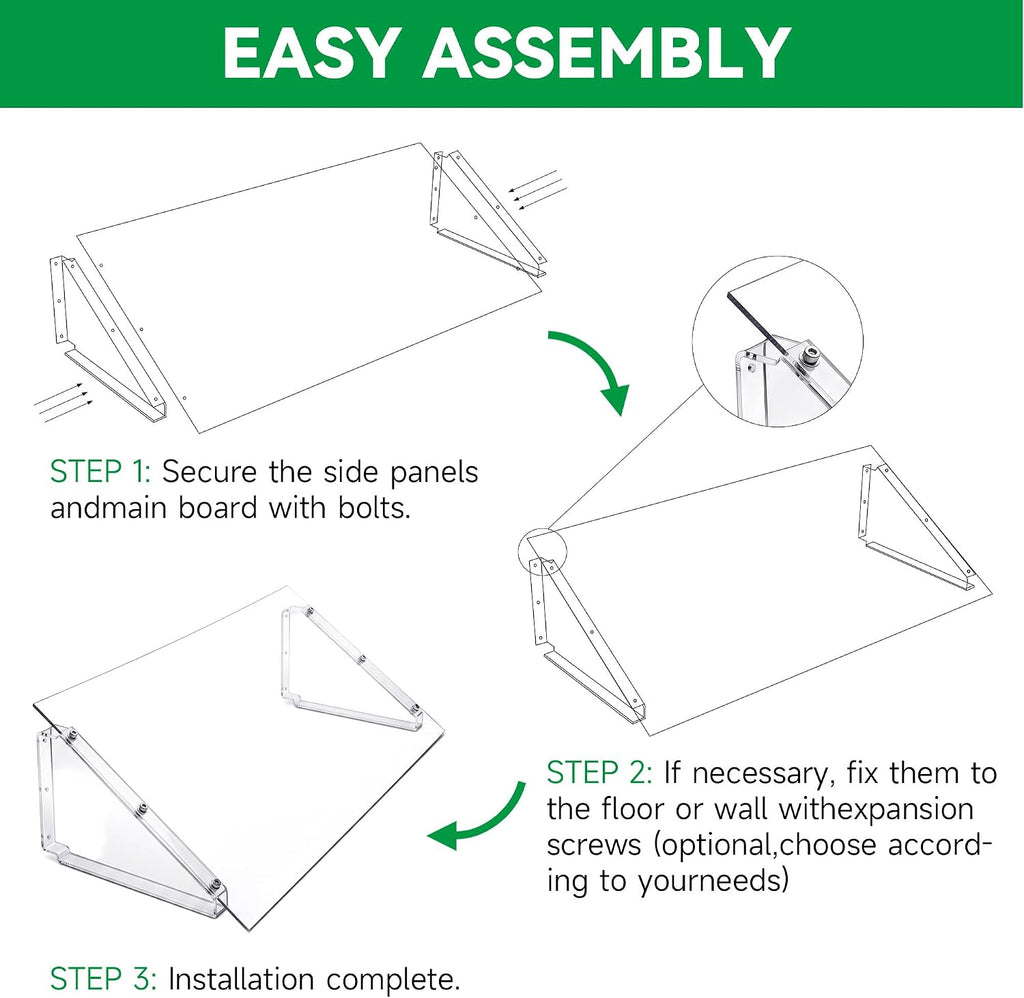 EASY ASSEMBLY

STEP 1: Secure the side panels andmain board with bolts.

STEP 2: If necessary, fix them to the floor or wall withexpansion screws (optional,choose according to yourneeds)

STEP 3: Installation complete.