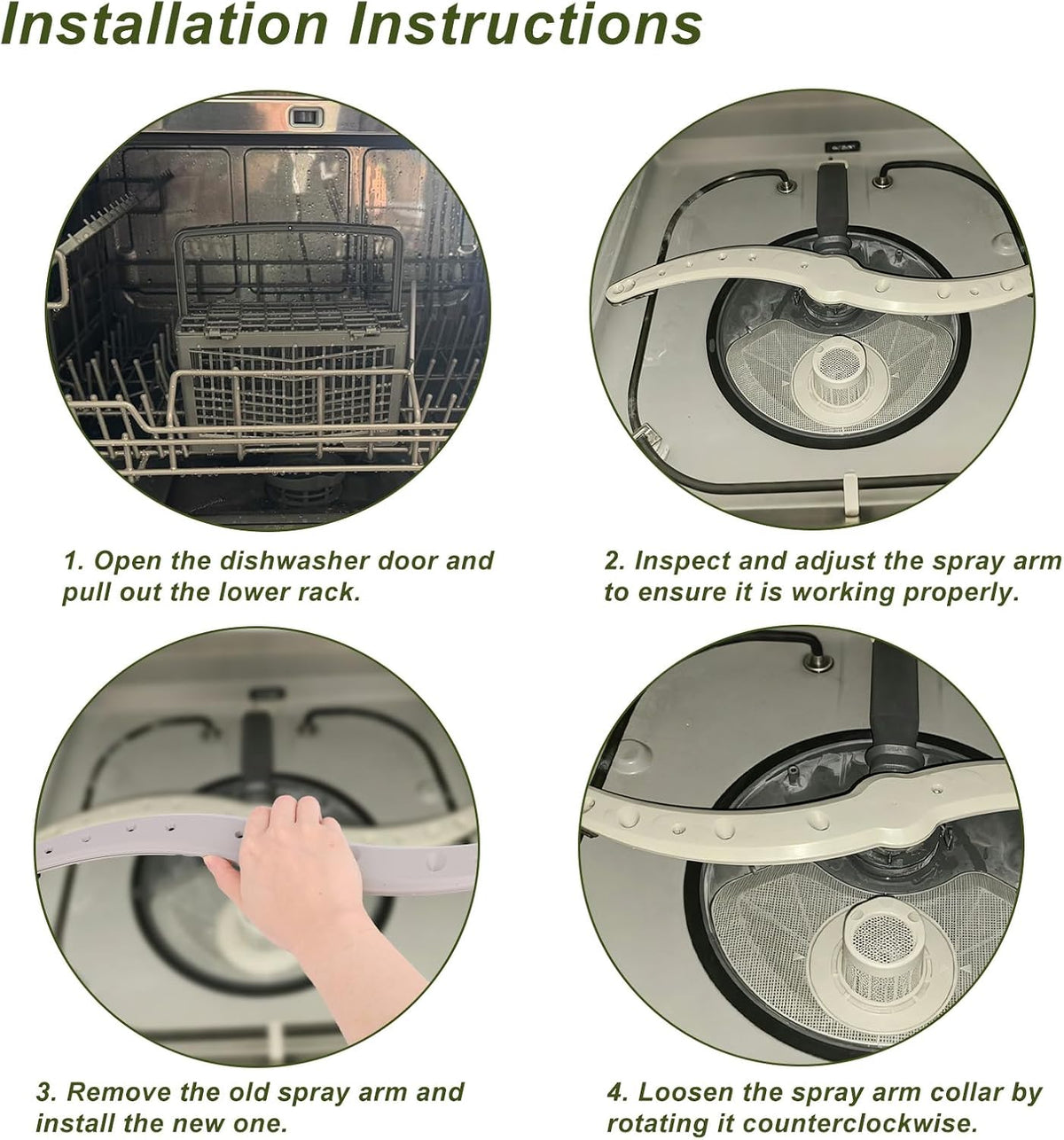 Installation Instructions

1. Open the dishwasher door and pull out the lower rack.

2. Inspect and adjust the spray arm to ensure it is working properly.

3. Remove the old spray arm and install the new one.

4. Loosen the spray arm collar by rotating it counterclockwise.