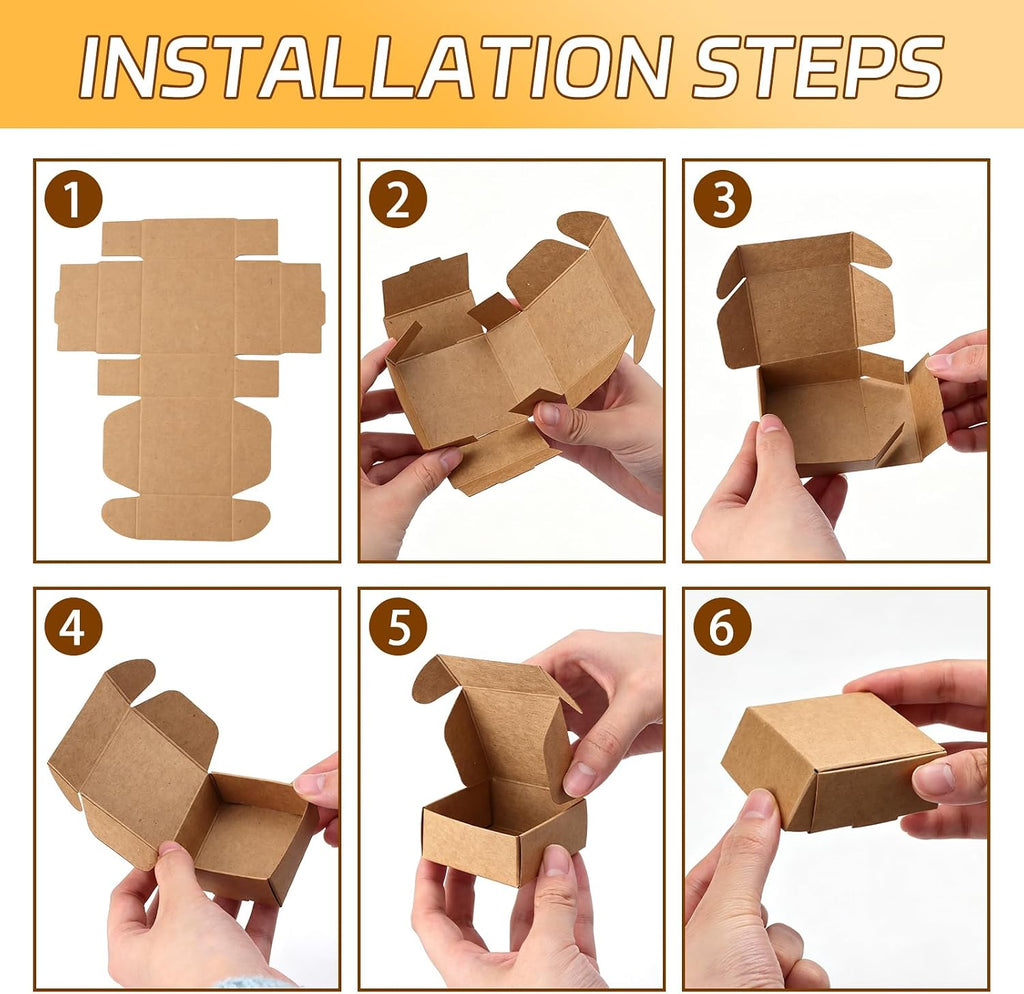 INSTALLATION STEPS

1

2

3

4

5

6