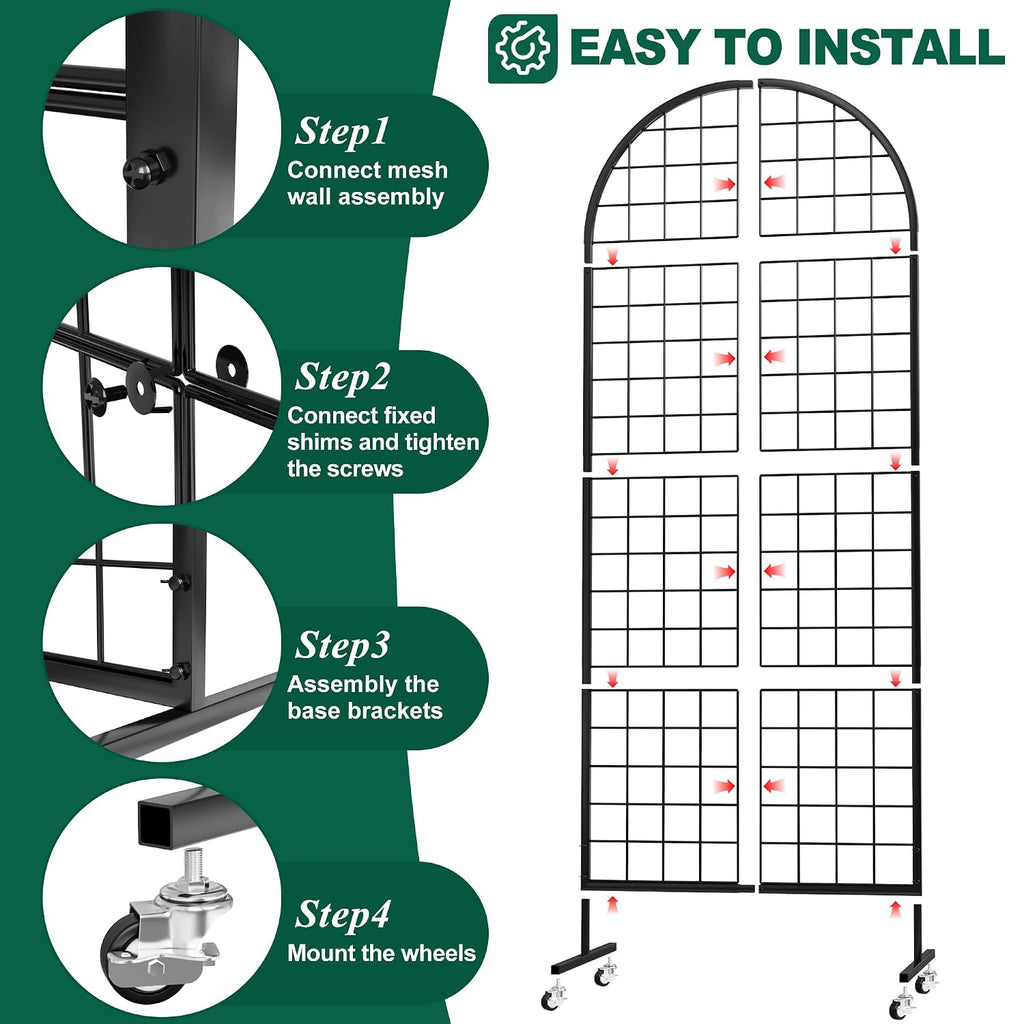 EASY TO INSTALL

Step1
Connect mesh wall assembly

Step2
Connect fixed shims and tighten the screws

Step3
Assembly the base brackets

Step4
Mount the wheels