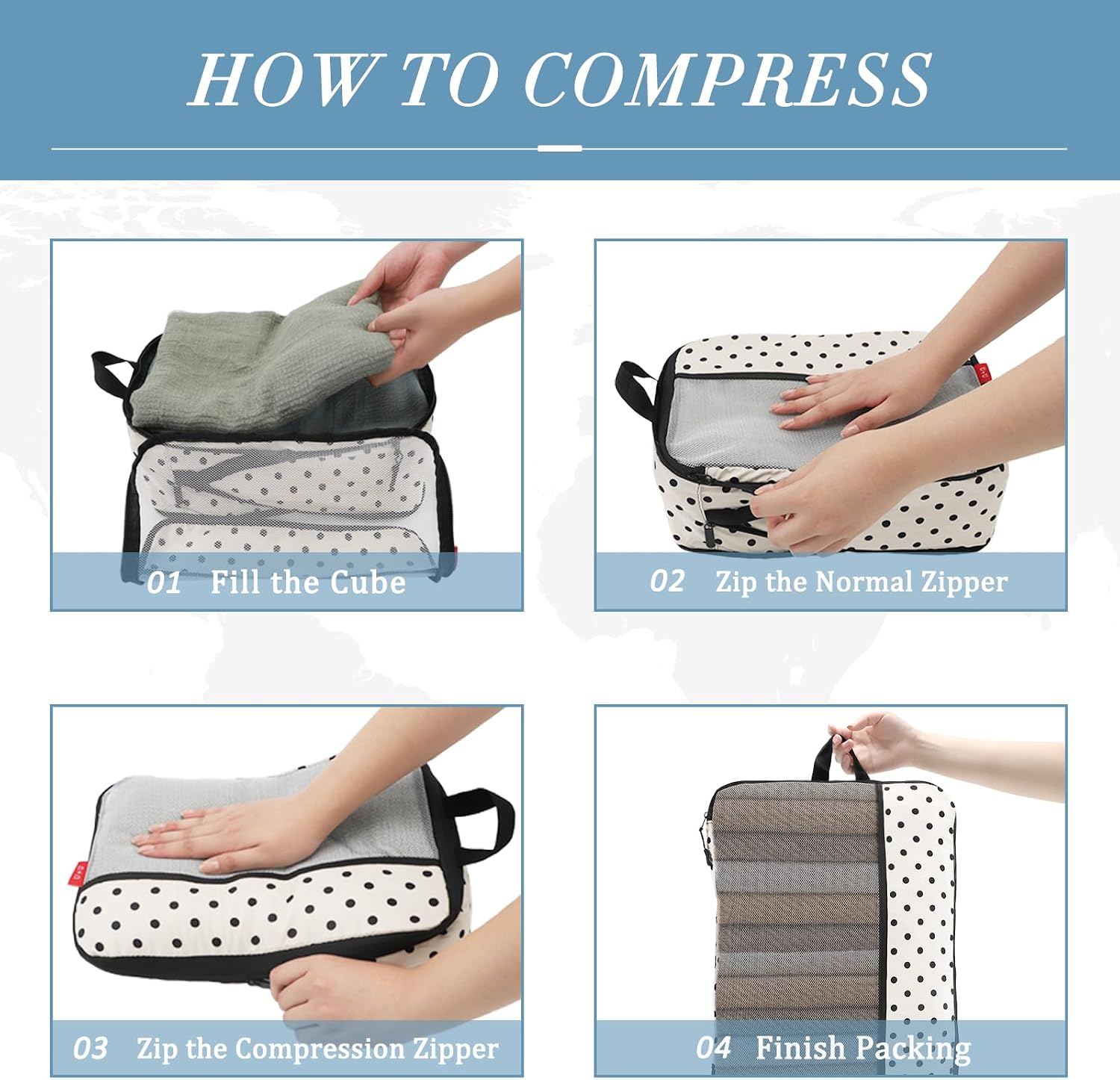 HOW TO COMPRESS

01 Fill the Cube

02 Zip the Normal Zipper

03 Zip the Compression Zipper

04 Finish Packing