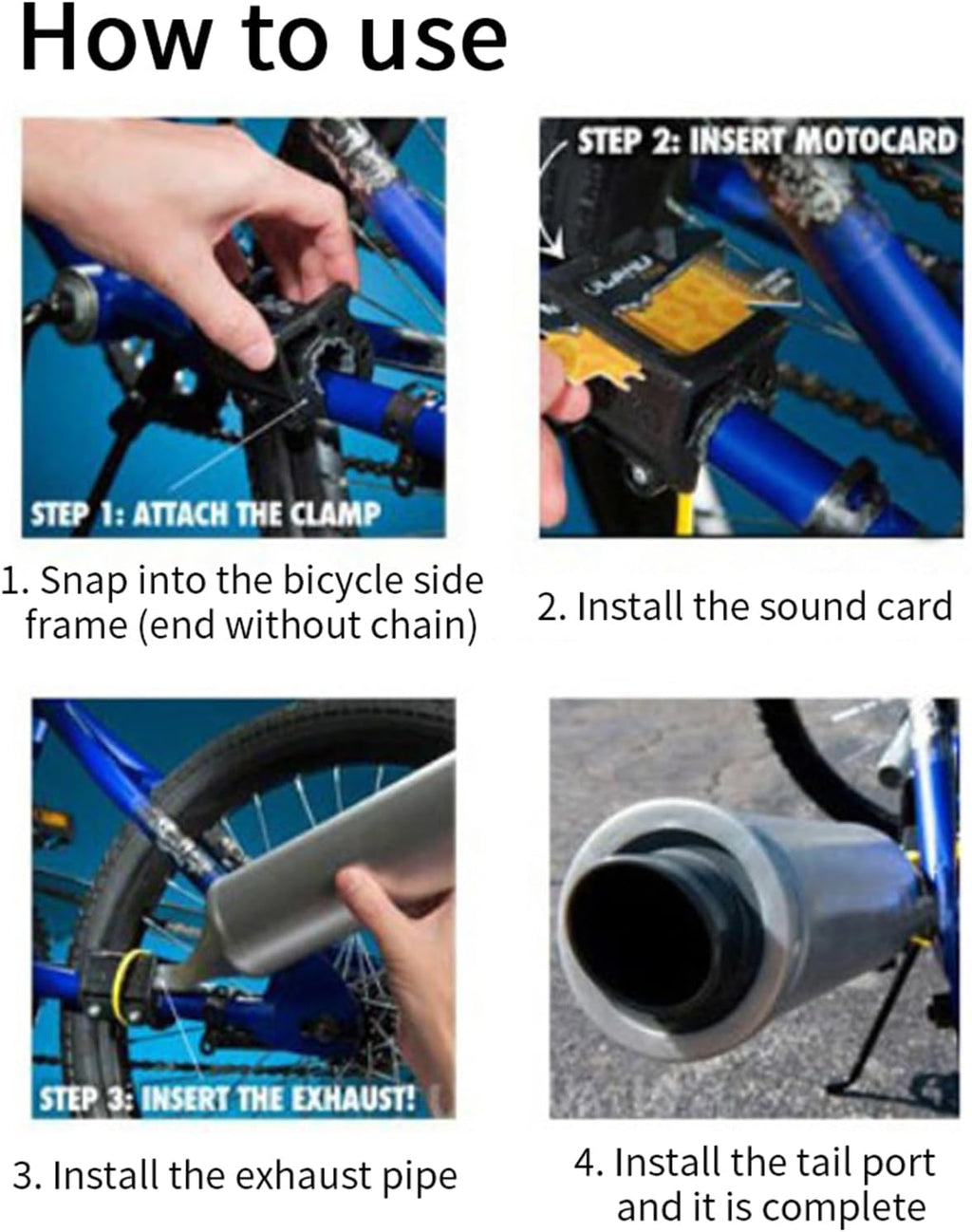 How to use

STEP 1: ATTACH THE CLAMP

1. Snap into the bicycle side frame (end without chain)

STEP 2: INSERT MOTOCARD

2. Install the sound card

STEP 3: INSERT THE EXHAUST!

3. Install the exhaust pipe

4. Install the tail port and it is complete