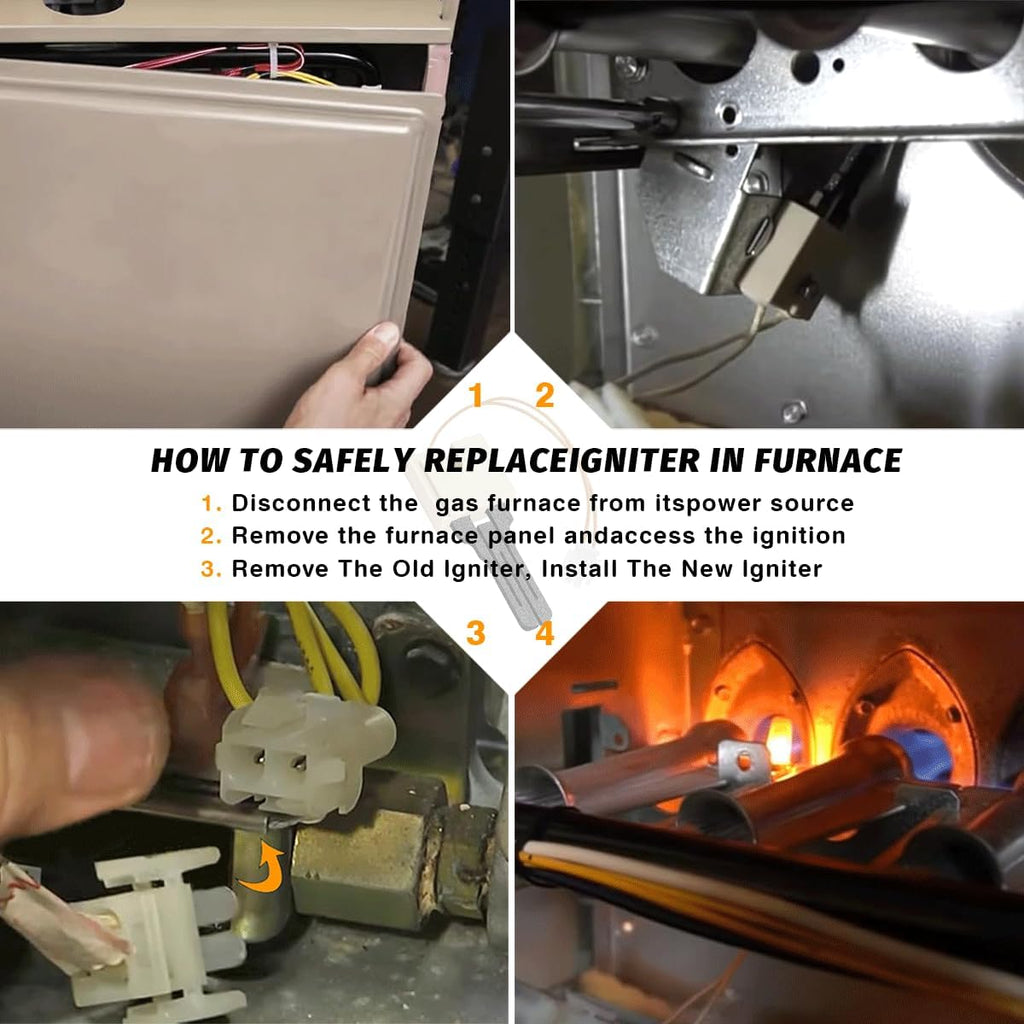 1 2

HOW TO SAFELY REPLACEIGNITER IN FURNACE

1. Disconnect the gas furnace from itspower source
2. Remove the furnace panel andaccess the ignition
3. Remove The Old Igniter, Install The New Igniter

3 4