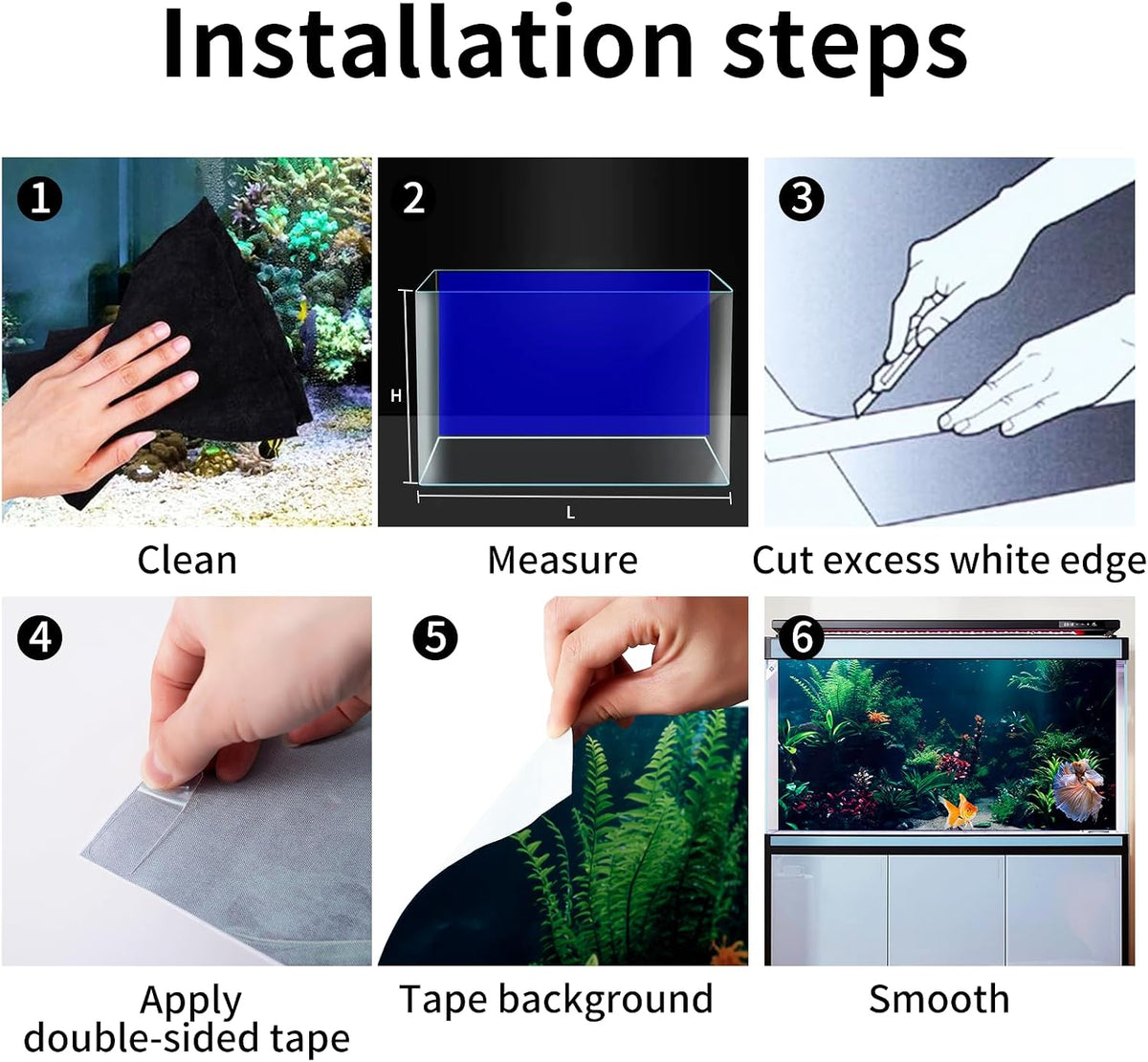 Installation steps

1

Clean

2

H

L

Measure

3

Cut excess white edge

4

Apply double-sided tape

5

Tape background

6

Smooth