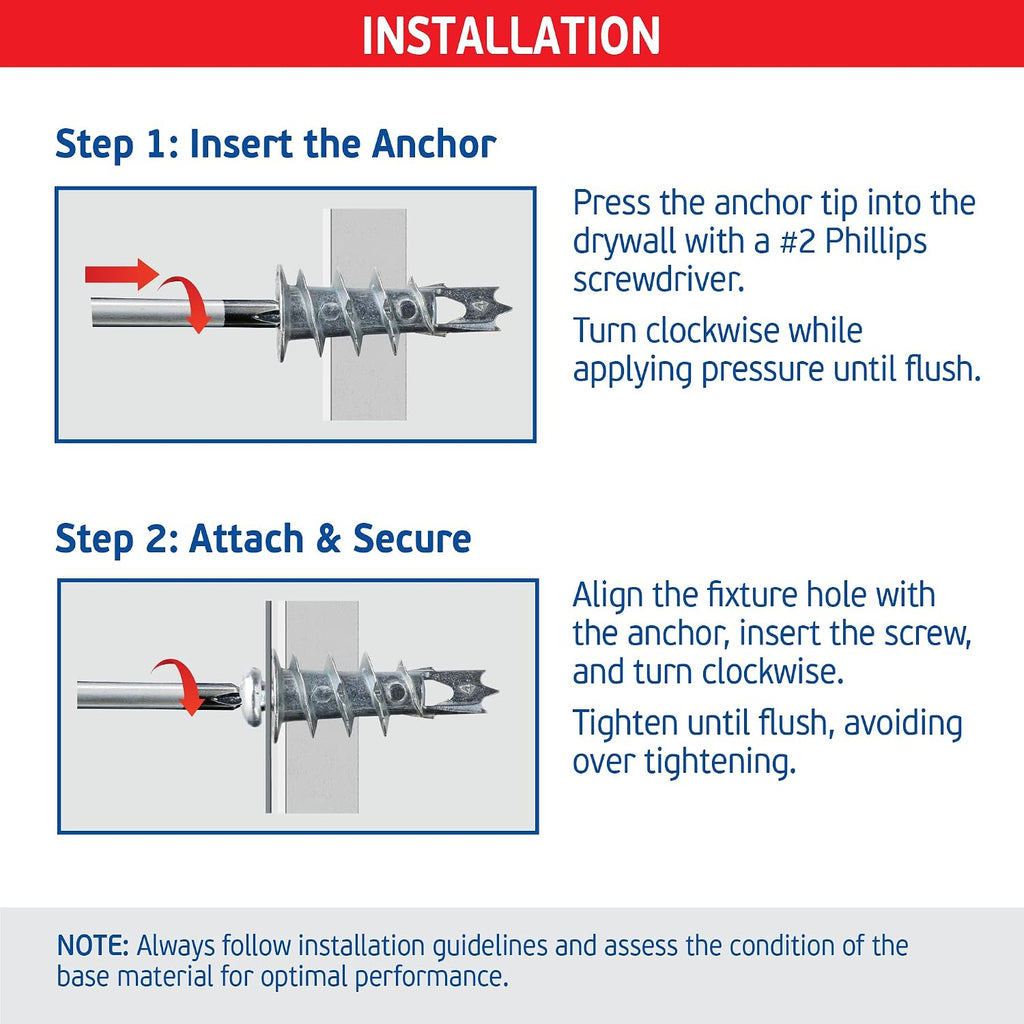 INSTALLATION

Step 1: Insert the Anchor

Press the anchor tip into the drywall with a #2 Phillips screwdriver.

Turn clockwise while applying pressure until flush.

Step 2: Attach & Secure

Align the fixture hole with the anchor, insert the screw, and turn clockwise.

Tighten until flush, avoiding over tightening.

NOTE: Always follow installation guidelines and assess the condition of the base material for optimal performance.