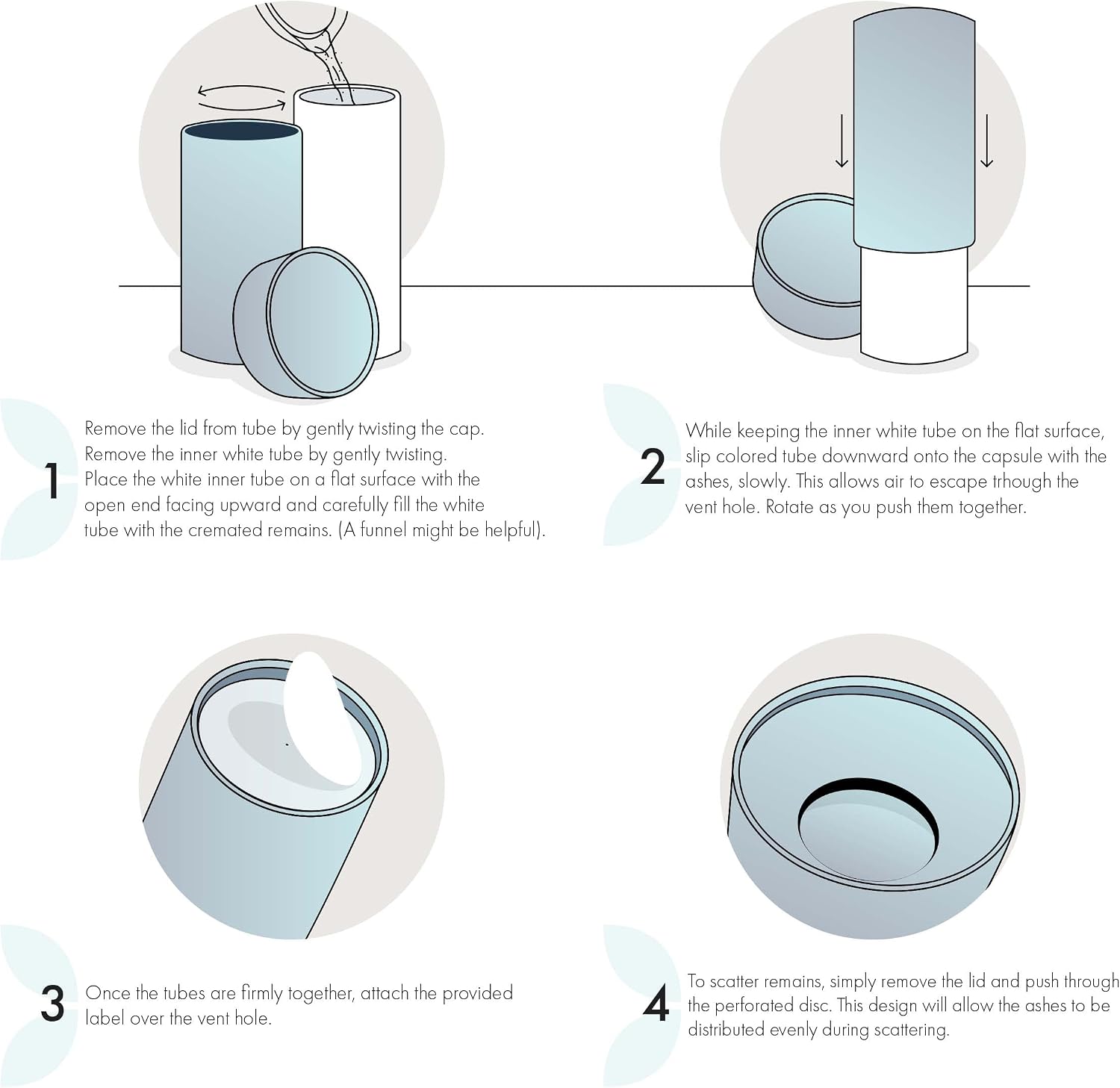 1

Remove the lid from tube by gently twisting the cap. Remove the inner white tube by gently twisting. Place the white inner tube on a flat surface with the open end facing upward and carefully fill the white tube with the cremated remains. (A funnel might be helpful).

2

While keeping the inner white tube on the flat surface, slip colored tube downward onto the capsule with the ashes, slowly. This allows air to escape trhough the vent hole. Rotate as you push them together.

3

Once the tubes are firmly together, attach the provided label over the vent hole.

4

To scatter remains, simply remove the lid and push through the perforated disc. This design will allow the ashes to be distributed evenly during scattering.