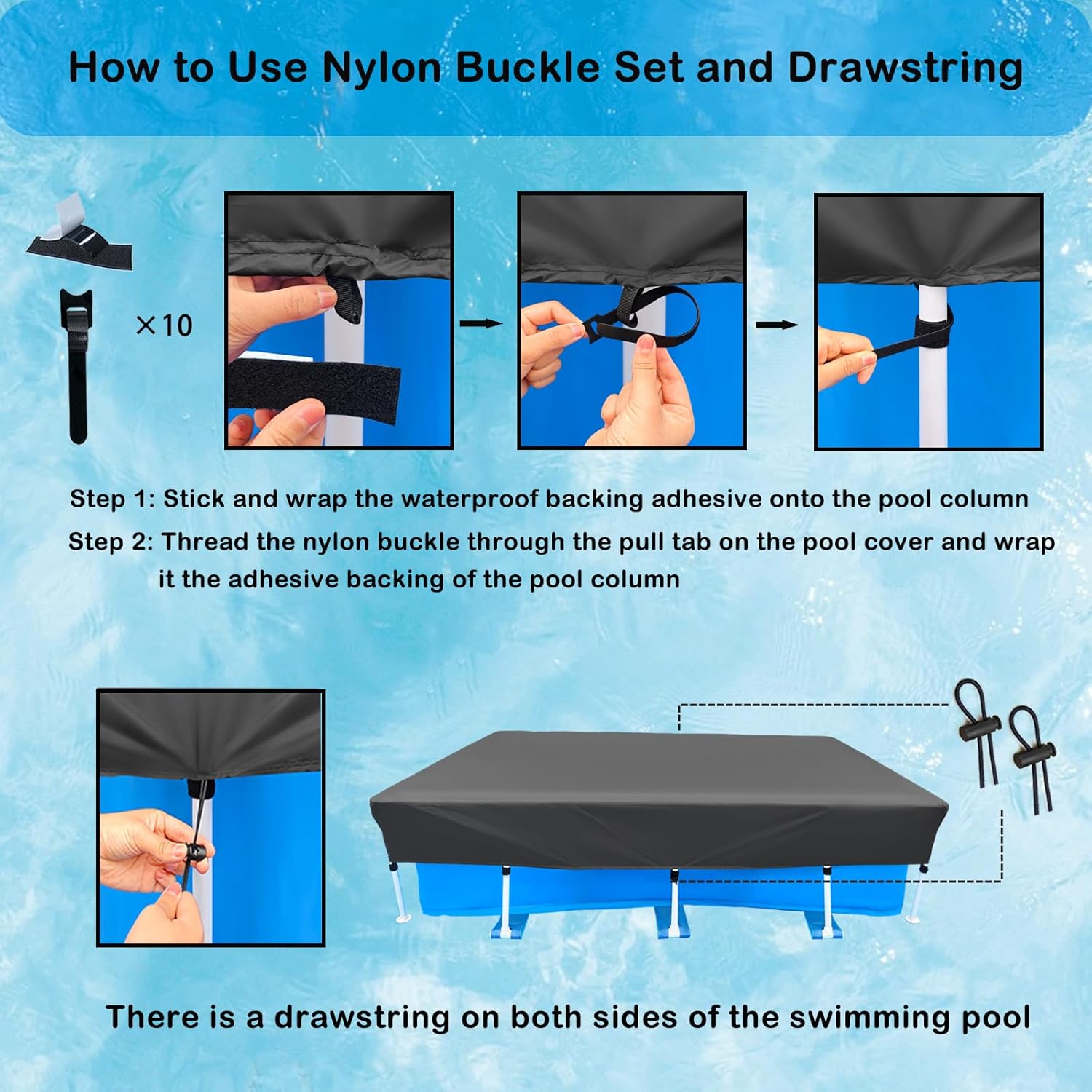 How to Use Nylon Buckle Set and Drawstring

×10

Step 1: Stick and wrap the waterproof backing adhesive onto the pool column

Step 2: Thread the nylon buckle through the pull tab on the pool cover and wrap it the adhesive backing of the pool column

There is a drawstring on both sides of the swimming pool