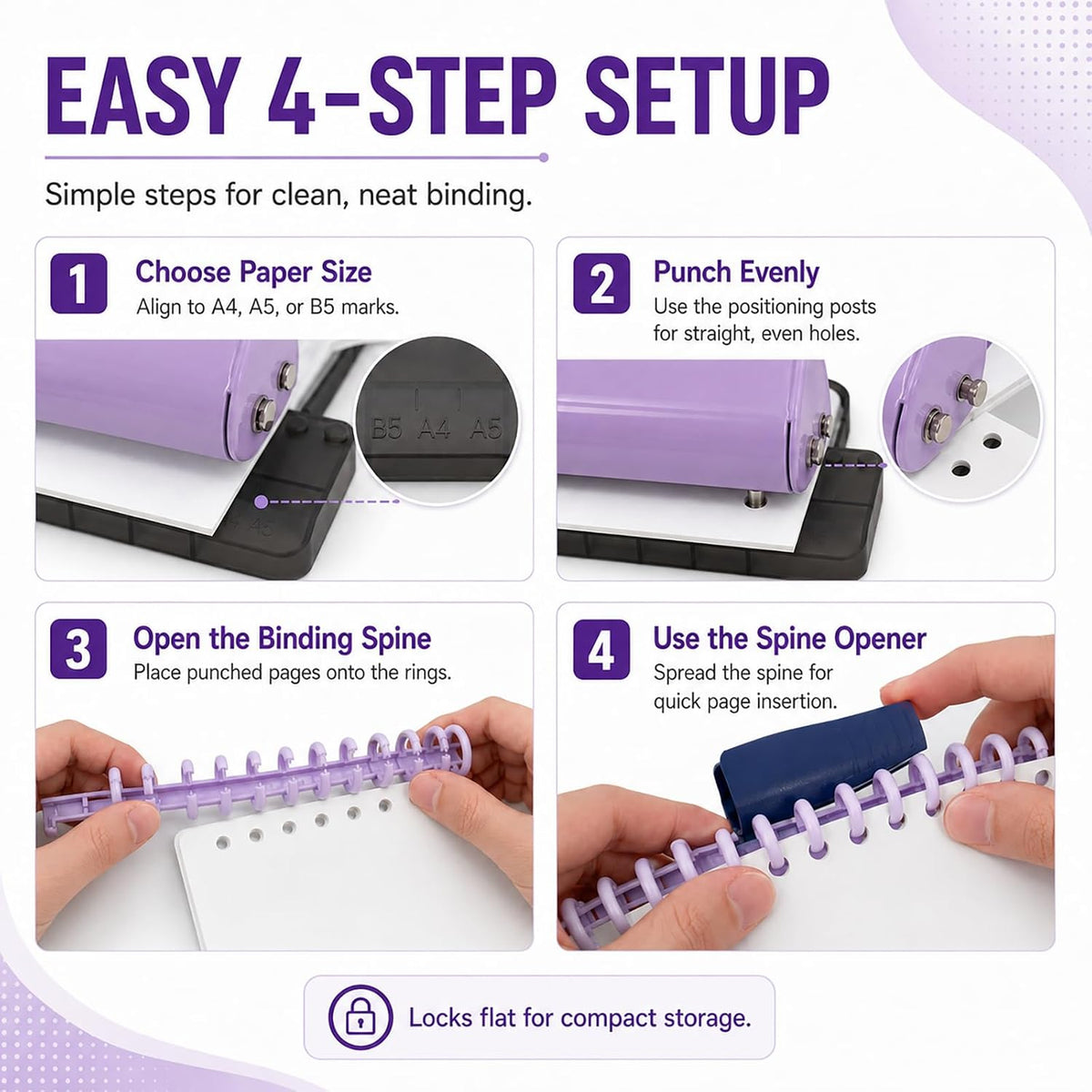 EASY 4-STEP SETUP

Simple steps for clean, neat binding.

1 Choose Paper Size
Align to A4, A5, or B5 marks.

B5 A4 A5

A5

2 Punch Evenly
Use the positioning posts for straight, even holes.

3 Open the Binding Spine
Place punched pages onto the rings.

4 Use the Spine Opener
Spread the spine for quick page insertion.

Locks flat for compact storage.