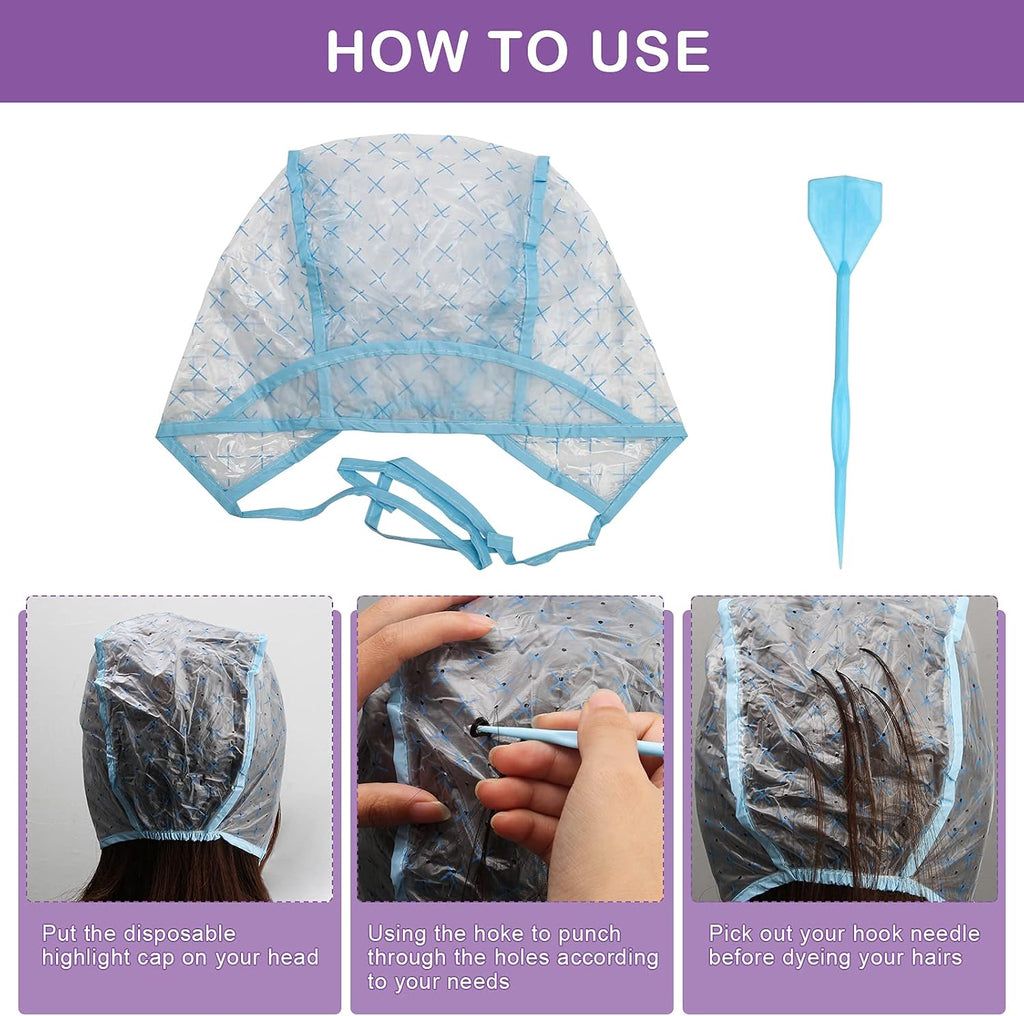 HOW TO USE

Put the disposable highlight cap on your head

Using the hoke to punch through the holes according to your needs

Pick out your hook needle before dyeing your hairs