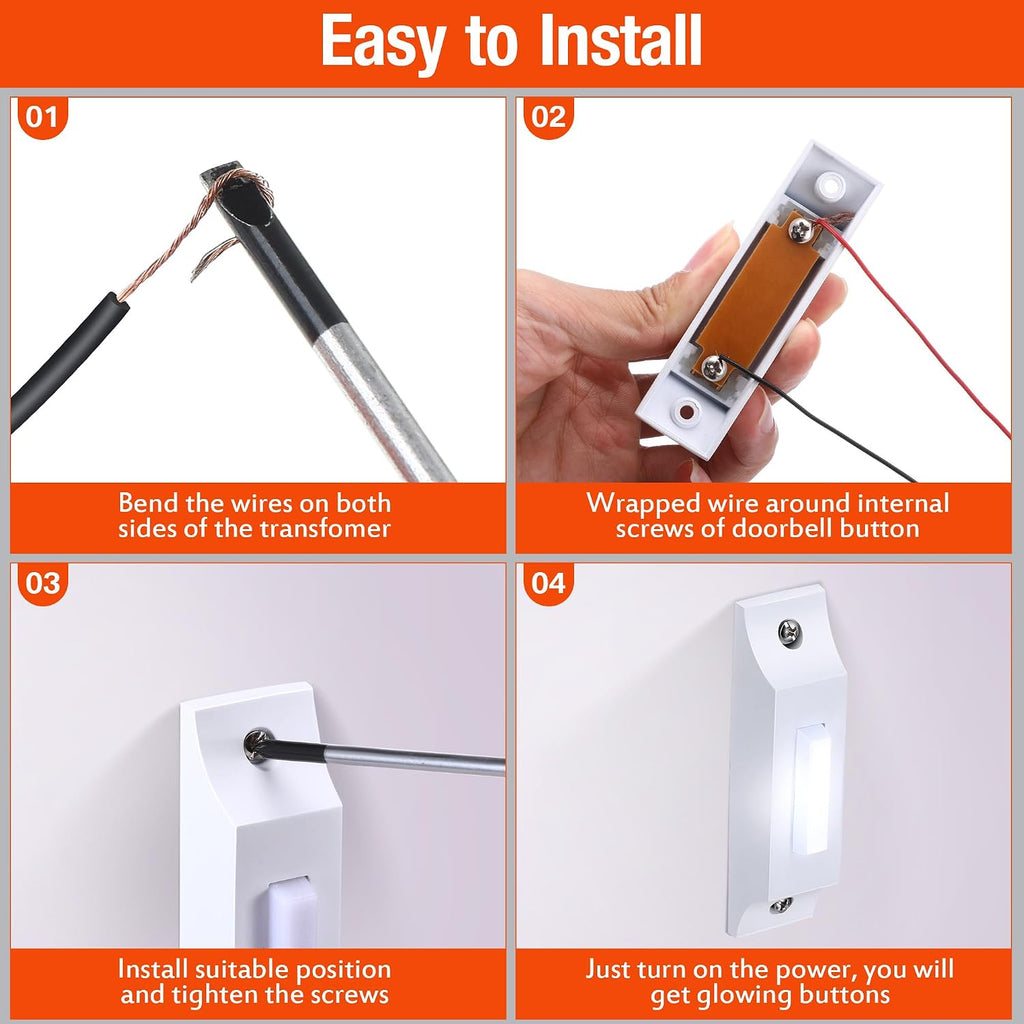 Easy to Install

01

Bend the wires on both sides of the transfomer

02

Wrapped wire around internal screws of doorbell button

03

Install suitable position and tighten the screws

04

Just turn on the power, you will get glowing buttons